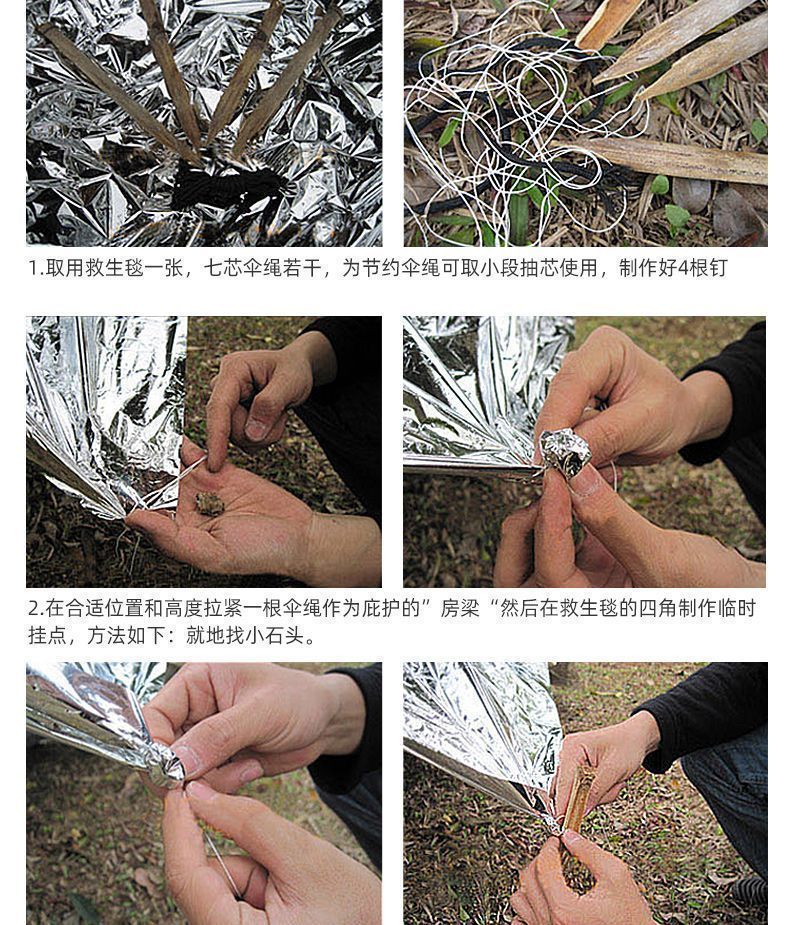 1.取用救生毯一张，七芯伞绳若干，为节约伞绳可取小段抽芯使用，制作好4根钉

2.在合适位置和高度拉紧一根伞绳作为庇护的”房梁“然后在救生毯的四角制作临时挂点，方法如下：就地找小石头。