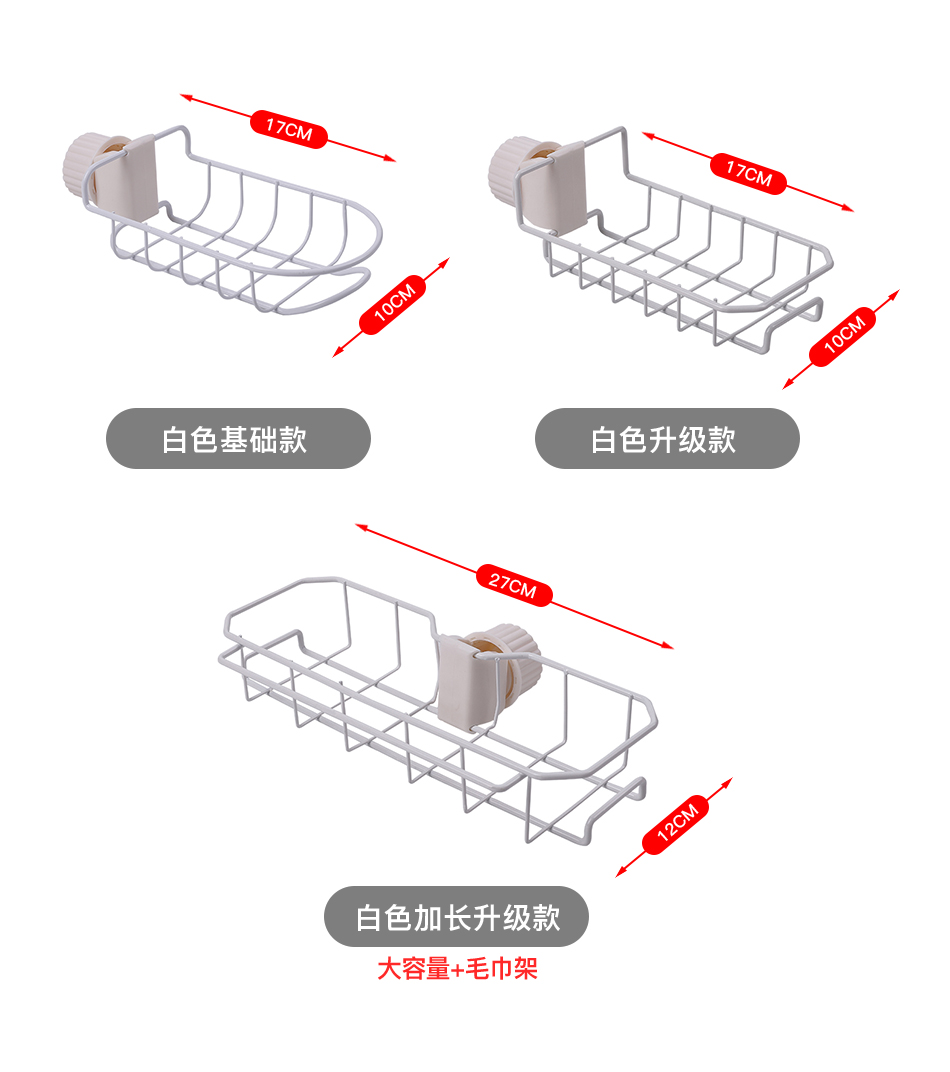 17CM

10CM

白色基础款

17CM

10CM

白色升级款

27CM

12CM

白色加长升级款

大容量+毛巾架