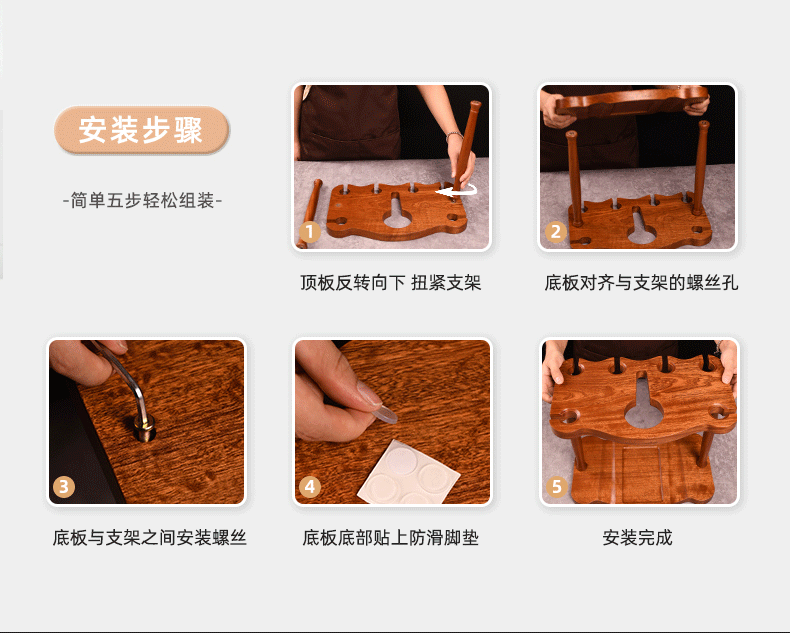 安装步骤

-简单五步轻松组装-

1

顶板反转向下 扭紧支架

2

底板对齐与支架的螺丝孔

3

底板与支架之间安装螺丝

4

底板底部贴上防滑脚垫

5

安装完成