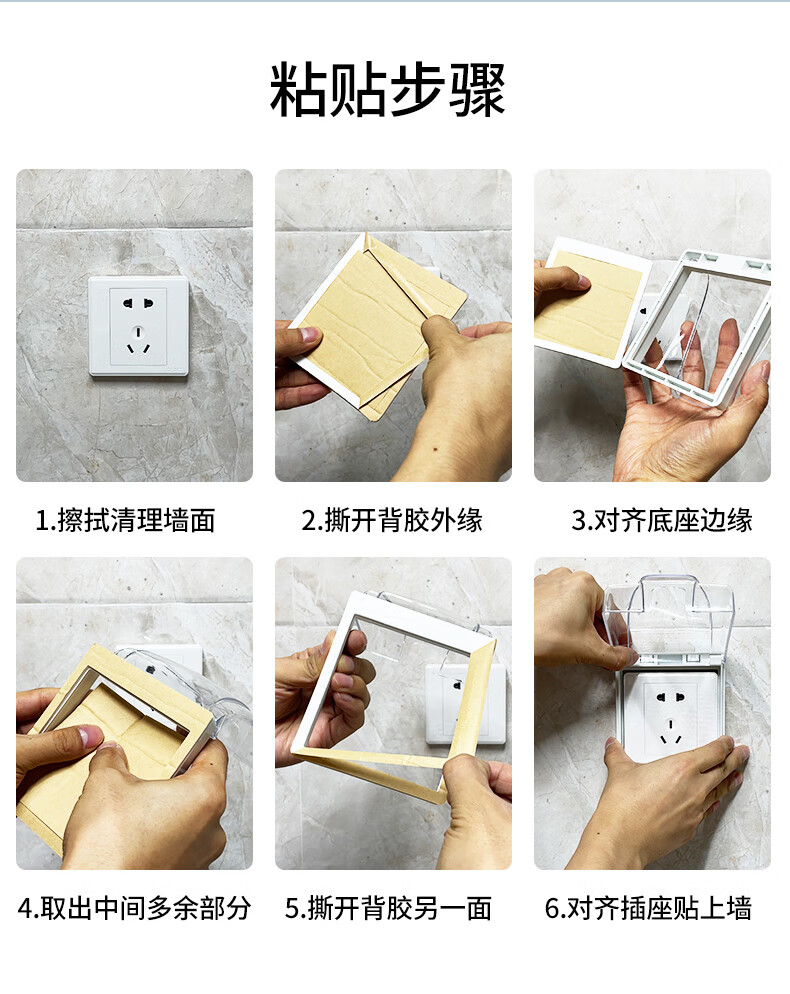 粘贴步骤

1.擦拭清理墙面

2.撕开背胶外缘

3.对齐底座边缘

4.取出中间多余部分

5.撕开背胶另一面

6.对齐插座贴上墙