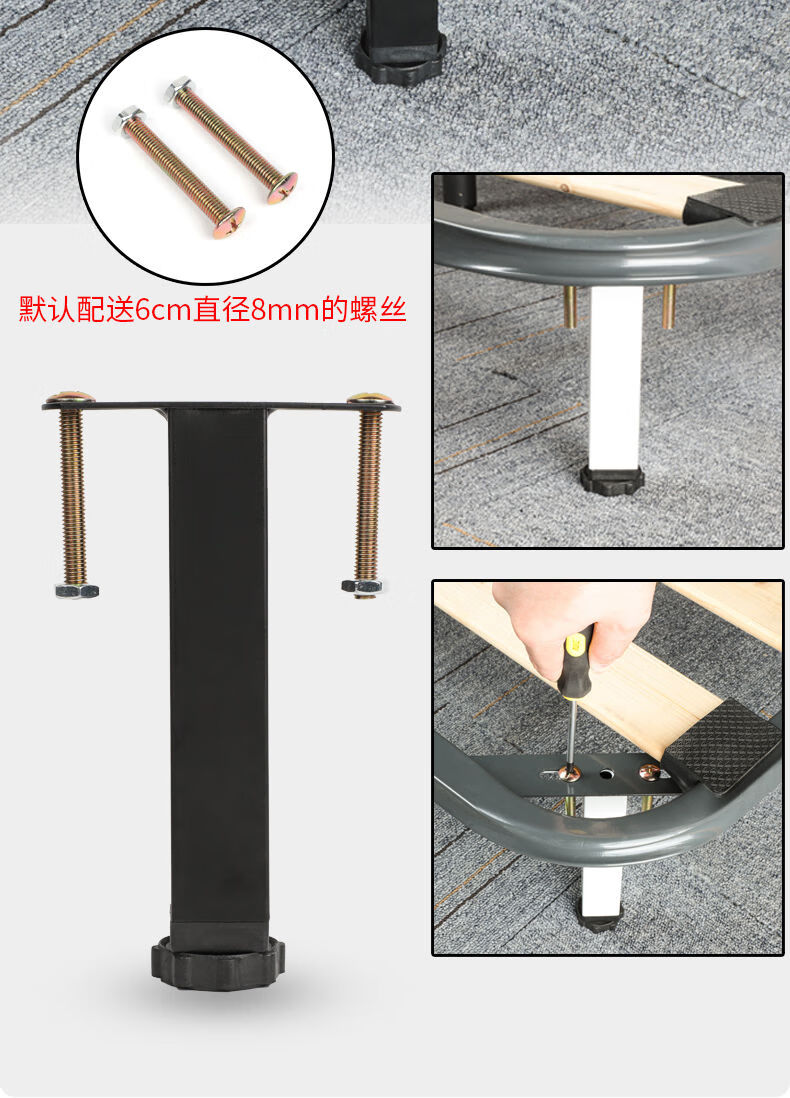 默认配送6cm直径8mm的螺丝