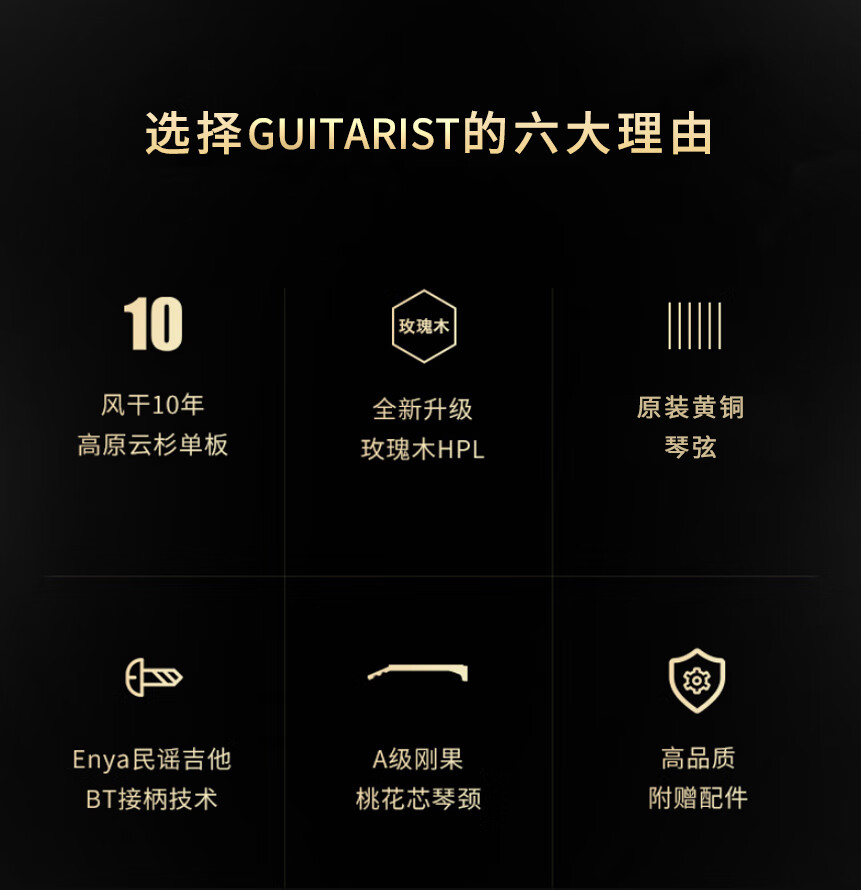 选择GUITARIST的六大理由

10

风干10年
高原云杉单板

玫瑰木

全新升级
玫瑰木HPL

原装黄铜
琴弦

Enya民谣吉他
BT接柄技术

A级刚果
桃花芯琴颈

高品质
附赠配件