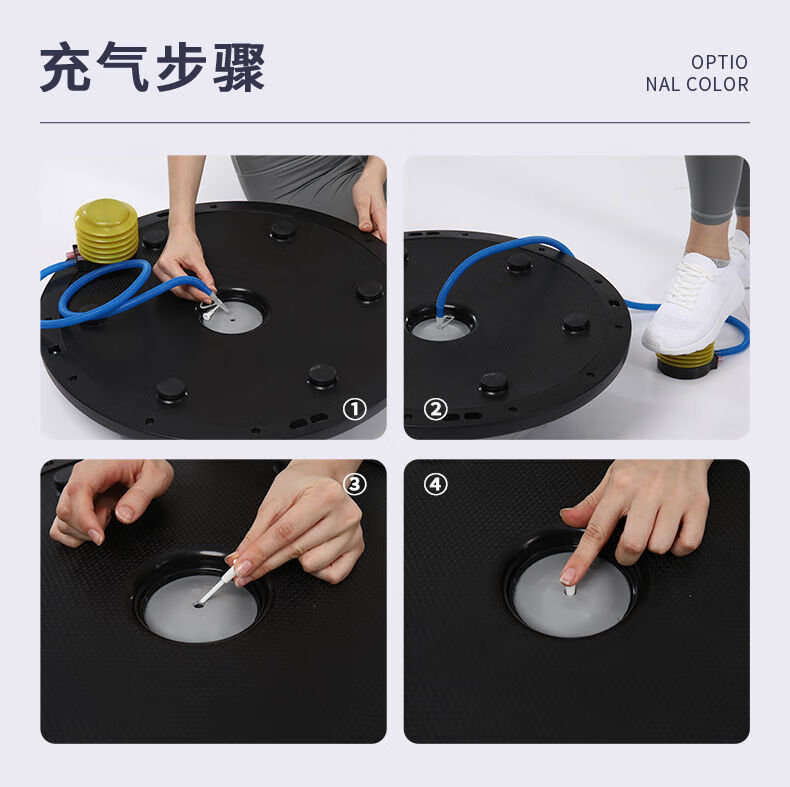 充气步骤

OPTIO
NAL COLOR

①

②

③

④