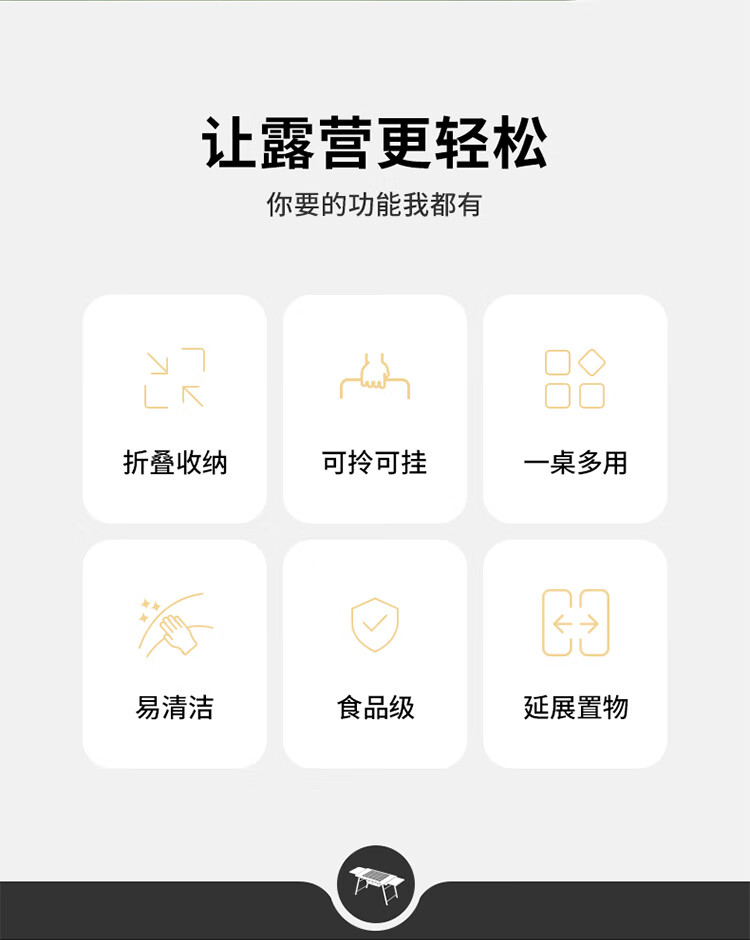 让露营更轻松

你要的功能我都有

折叠收纳

可拎可挂

一桌多用

易清洁

食品级

延展置物