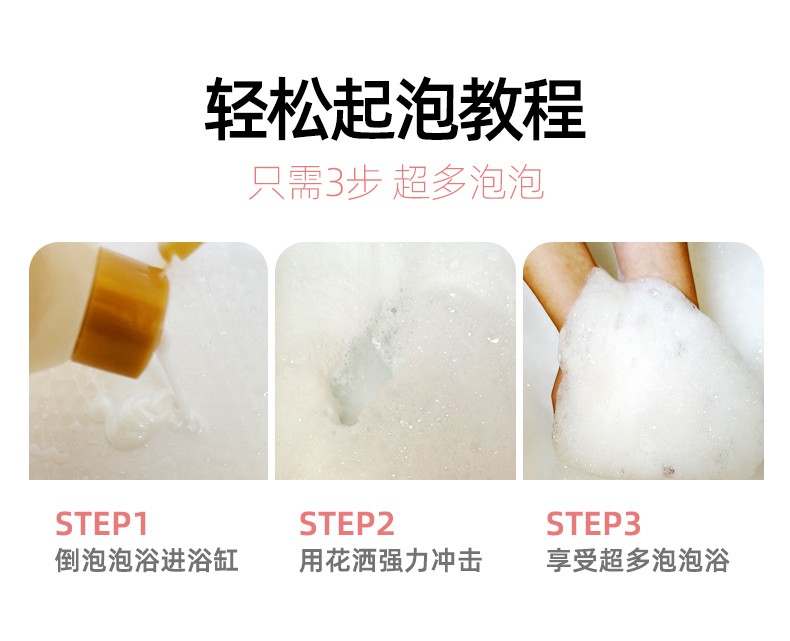 轻松起泡教程

只需3步 超多泡泡

STEP1
倒泡泡浴进浴缸

STEP2
用花洒强力冲击

STEP3
享受超多泡泡浴