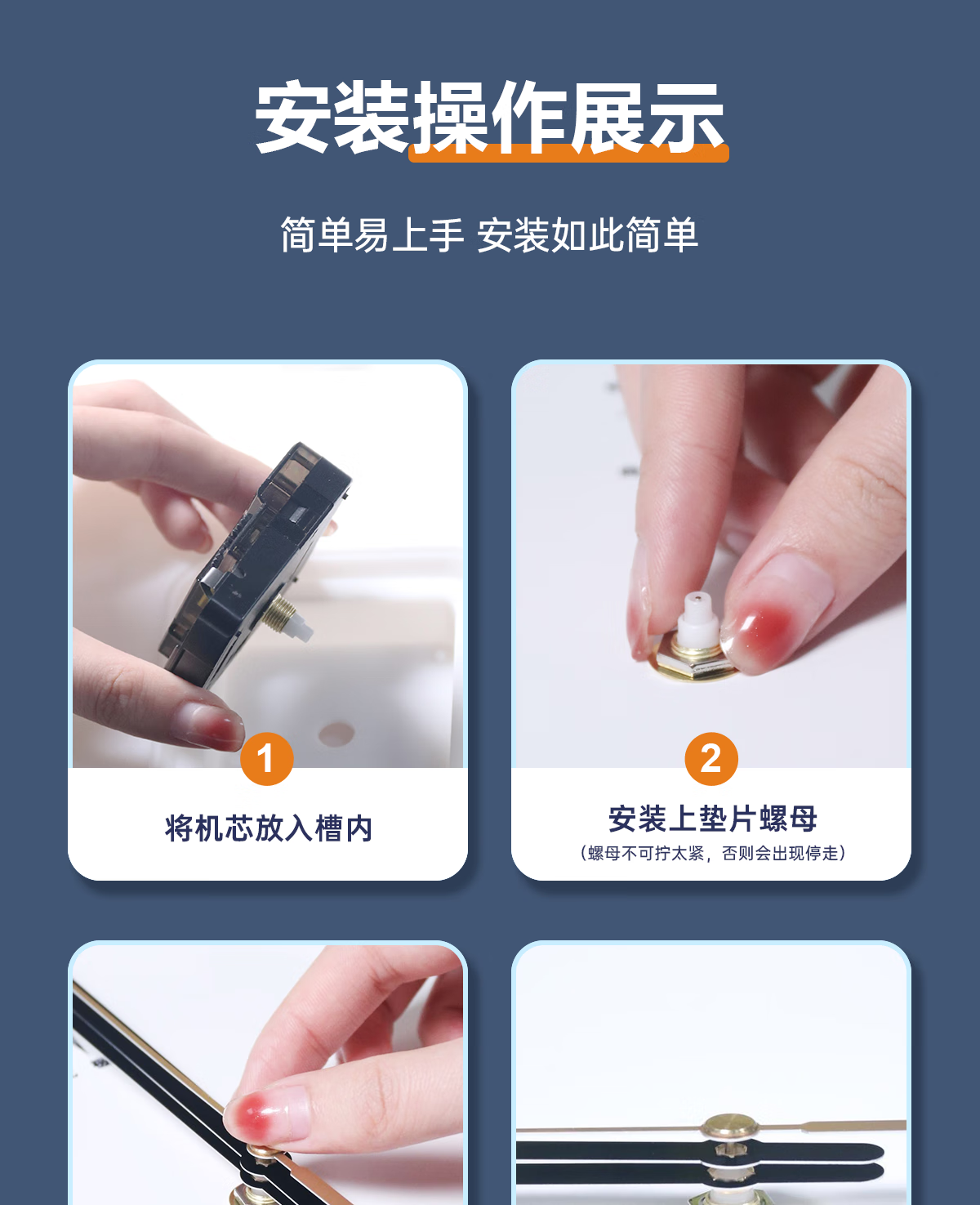 安装操作展示

简单易上手 安装如此简单

1

将机芯放入槽内

2

安装上垫片螺母

（螺母不可拧太紧，否则会出现停走）