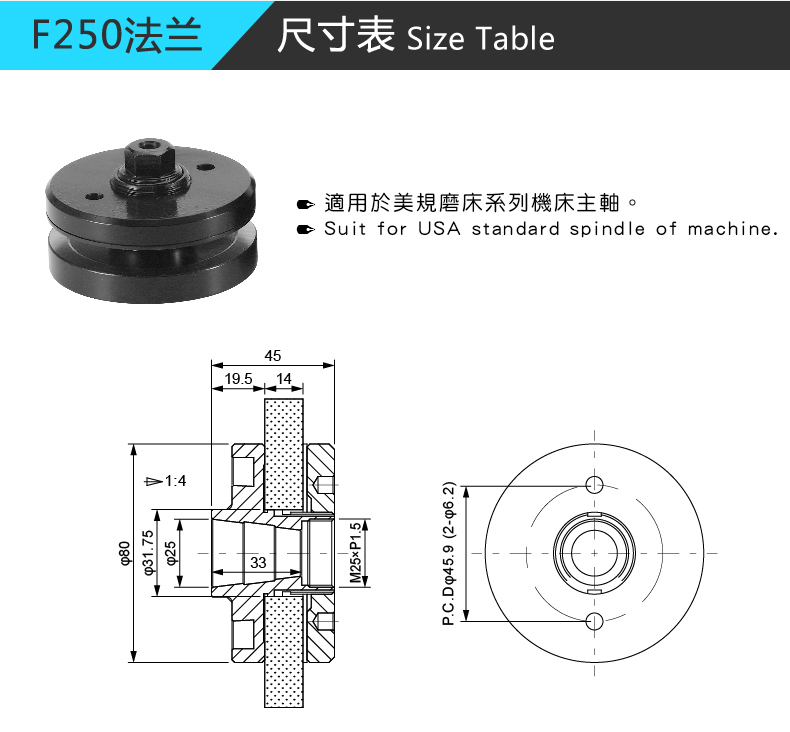 F250法兰

尺寸表 Size Table

適用於美規磨床系列機床主軸。

Suit for USA standard spindle of machine.

45

19.5

14

1:4

φ80

φ31.75

φ25

33

M25×P1.5

P.C.Dφ45.9 (2-φ6.2)