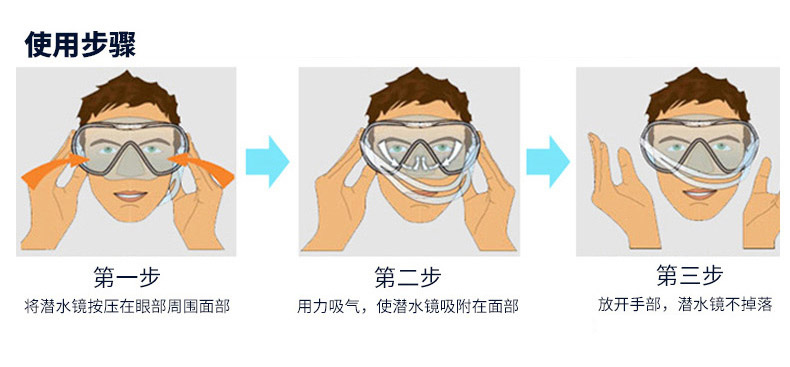 使用步骤

第一步
将潜水镜按压在眼部周围面部

第二步
用力吸气，使潜水镜吸附在面部

第三步
放开手部，潜水镜不掉落