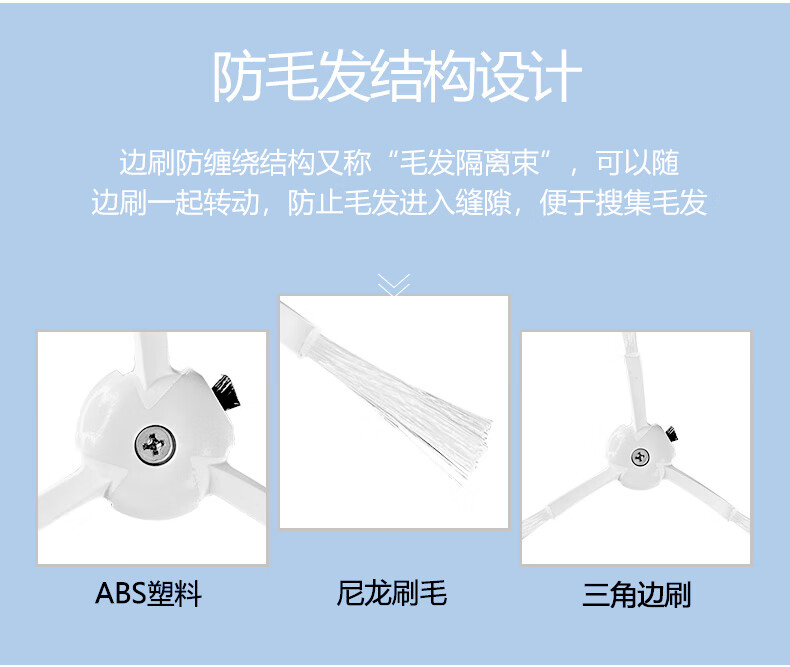 防毛发结构设计

边刷防缠绕结构又称“毛发隔离束”，可以随边刷一起转动，防止毛发进入缝隙，便于搜集毛发

ABS塑料

尼龙刷毛

三角边刷