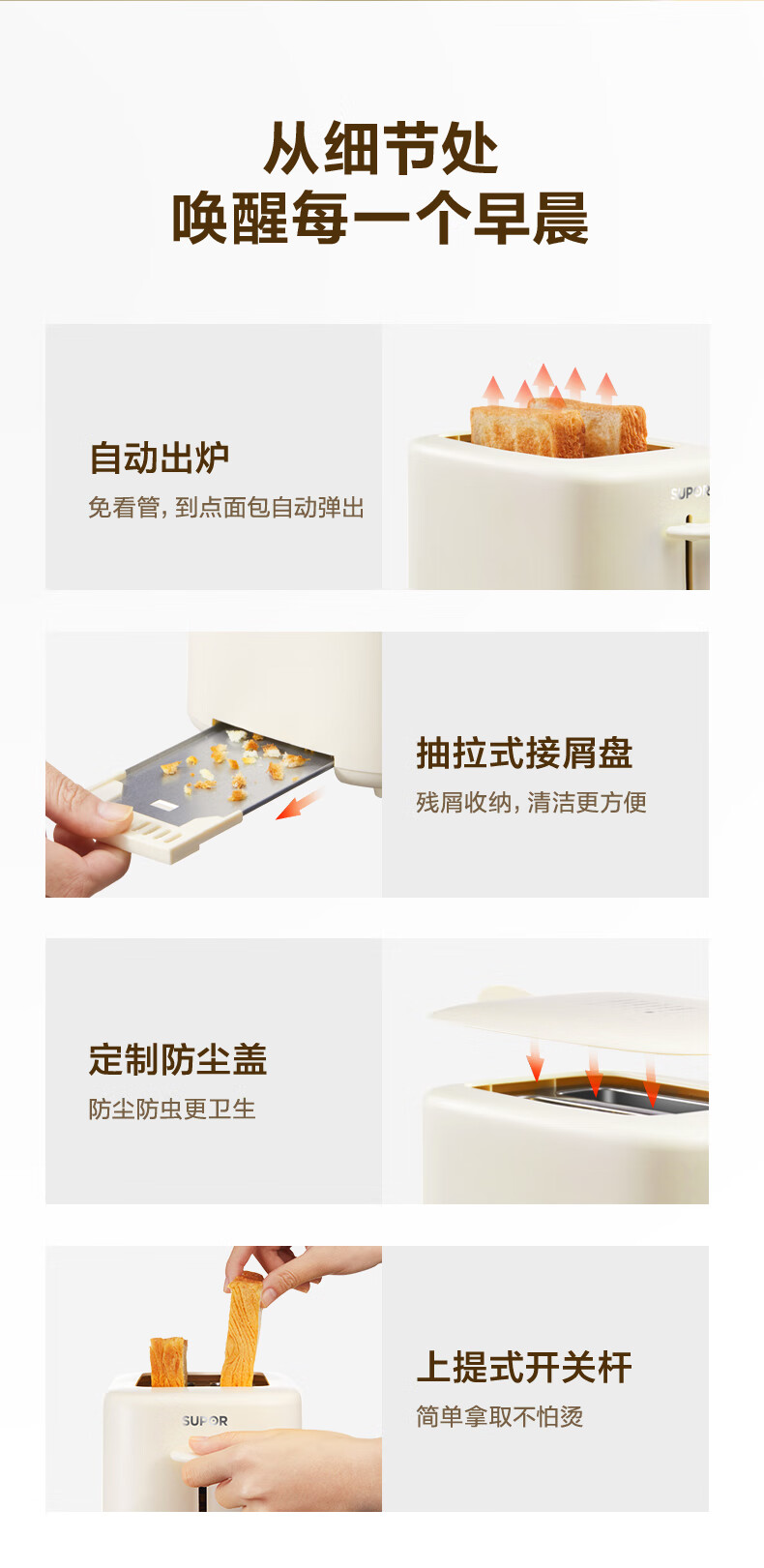 从细节处
唤醒每一个早晨

自动出炉
免看管，到点面包自动弹出

SUPOR

抽拉式接屑盘
残屑收纳，清洁更方便

定制防尘盖
防尘防虫更卫生

SUPOR

上提式开关杆
简单拿取不怕烫