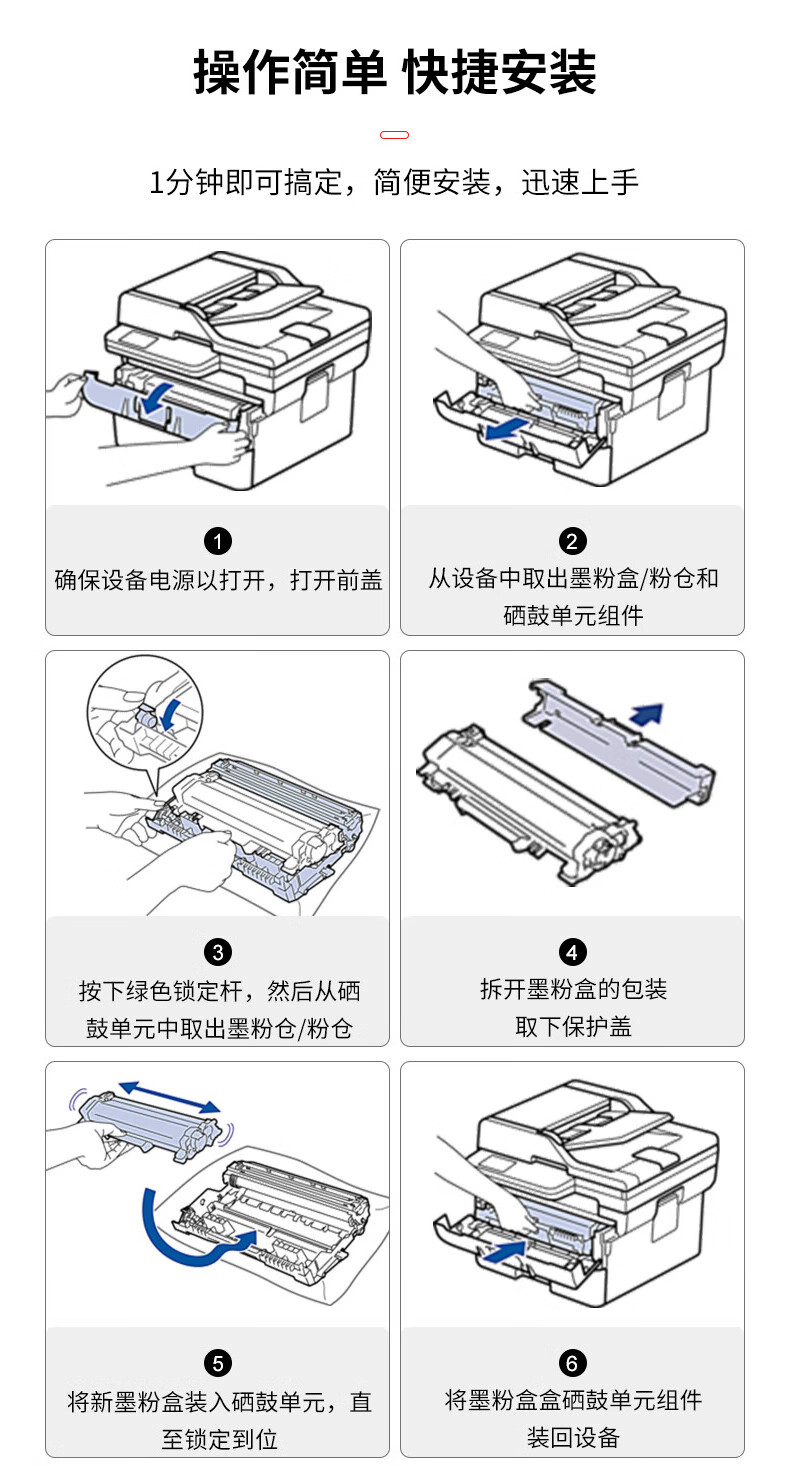 操作简单 快捷安装

1分钟即可搞定，简便安装，迅速上手

1
确保设备电源以打开，打开前盖

2
从设备中取出墨粉盒/粉仓和硒鼓单元组件

3
按下绿色锁定杆，然后从硒鼓单元中取出墨粉仓/粉仓

4
拆开墨粉盒的包装
取下保护盖

5
将新墨粉盒装入硒鼓单元，直至锁定到位

6
将墨粉盒盒硒鼓单元组件
装回设备