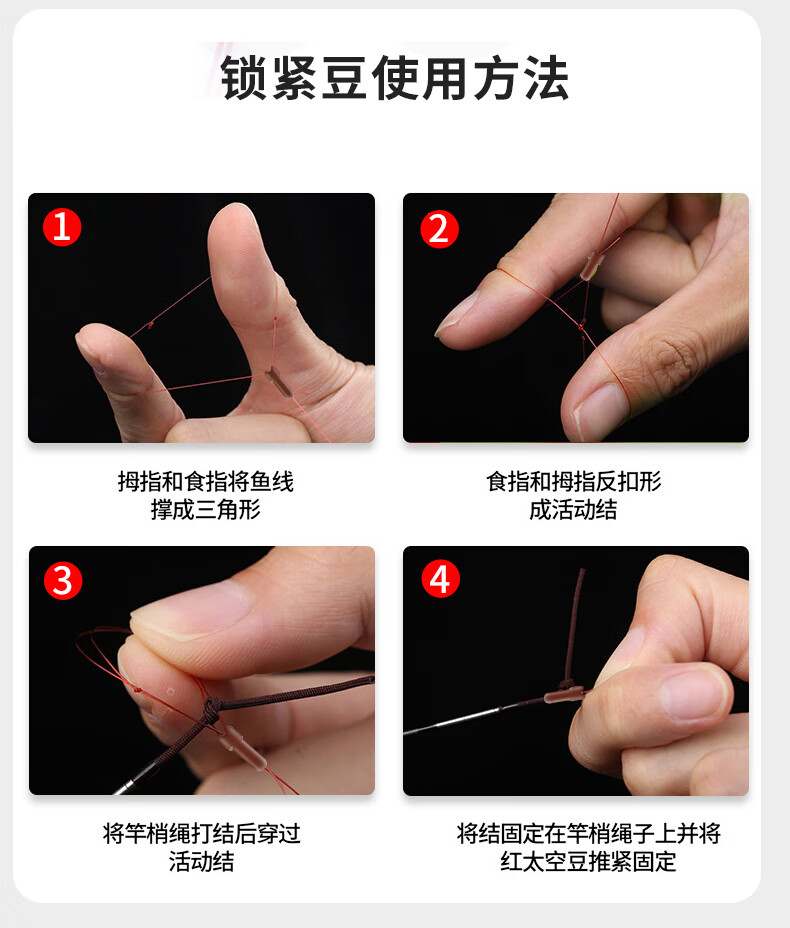 锁紧豆使用方法

1

拇指和食指将鱼线撑成三角形

2

食指和拇指反扣形成活动结

3

将竿梢绳打结后穿过活动结

4

将结固定在竿梢绳子上并将红太空豆推紧固定