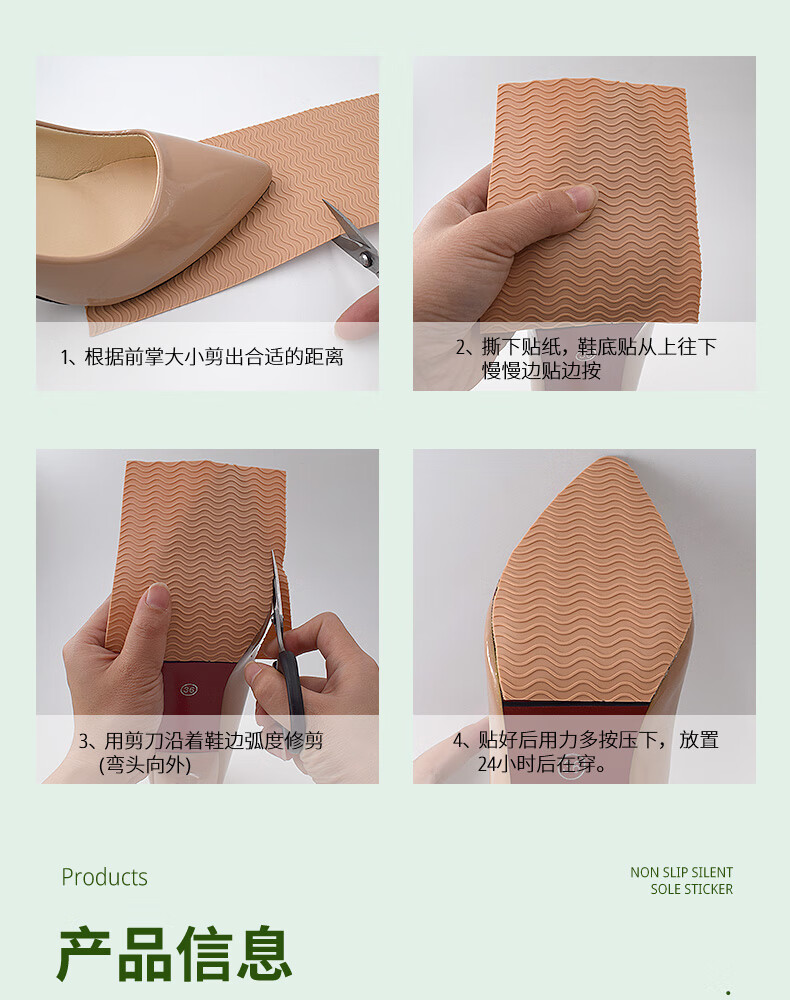 1、根据前掌大小剪出合适的距离

2、撕下贴纸，鞋底贴从上往下慢慢边贴边按

36

3、用剪刀沿着鞋边弧度修剪(弯头向外)

4、贴好后用力多按压下，放置24小时后在穿。

Products

NON SLIP SILENT SOLE STICKER

产品信息