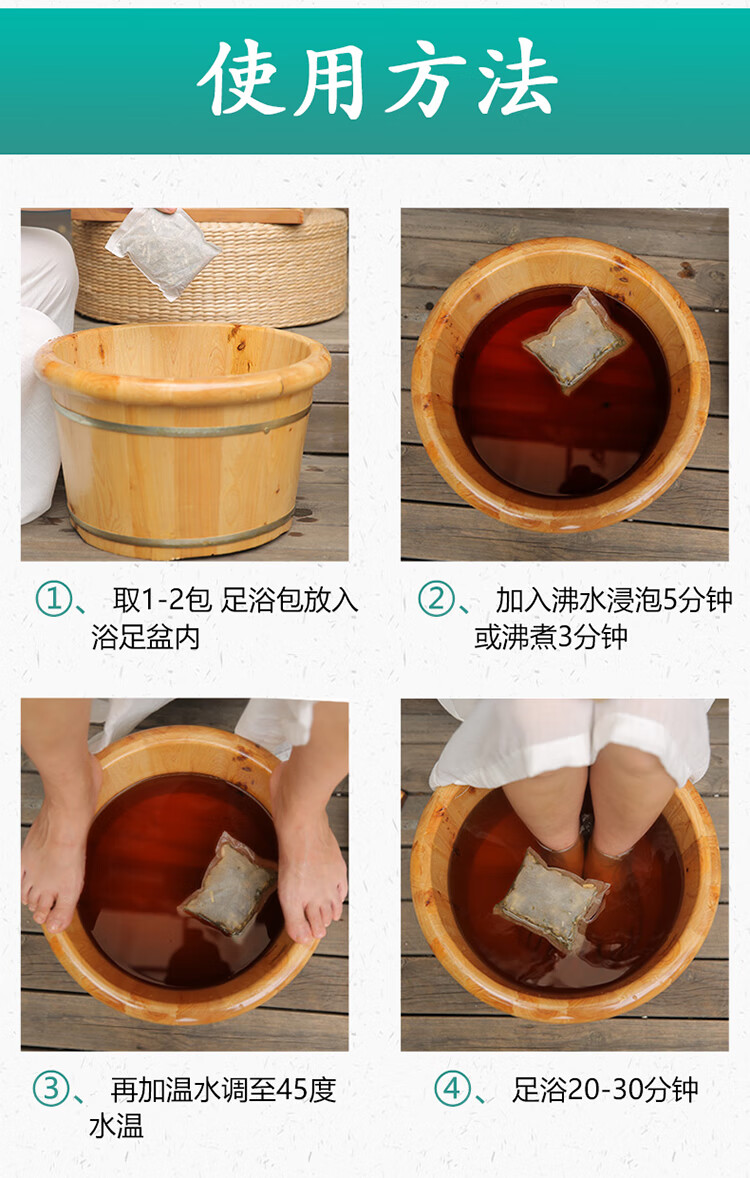 使用方法

①、 取1-2包 足浴包放入浴足盆内

②、 加入沸水浸泡5分钟或沸煮3分钟

③、 再加温水调至45度水温

④、 足浴20-30分钟