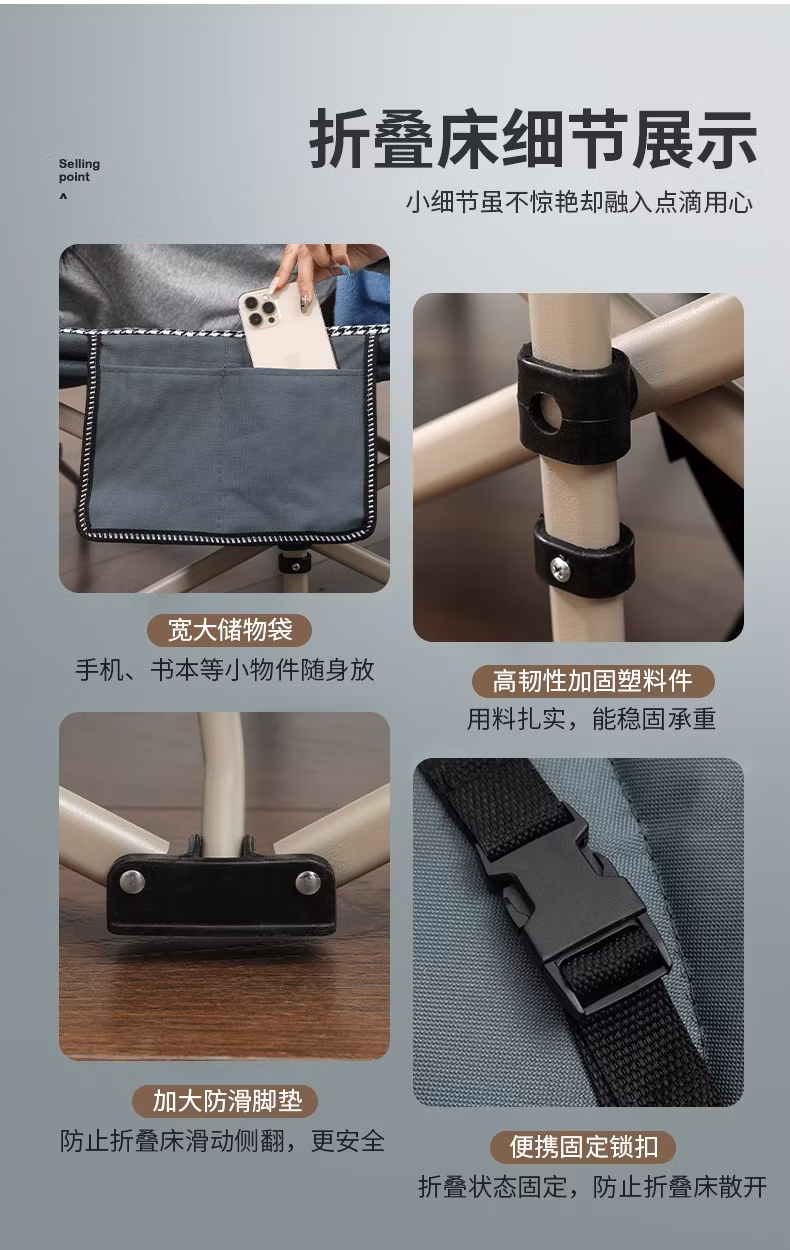 Selling point
^

折叠床细节展示
小细节虽不惊艳却融入点滴用心

宽大储物袋
手机、书本等小物件随身放

高韧性加固塑料件
用料扎实，能稳固承重

加大防滑脚垫
防止折叠床滑动侧翻，更安全

便携固定锁扣
折叠状态固定，防止折叠床散开