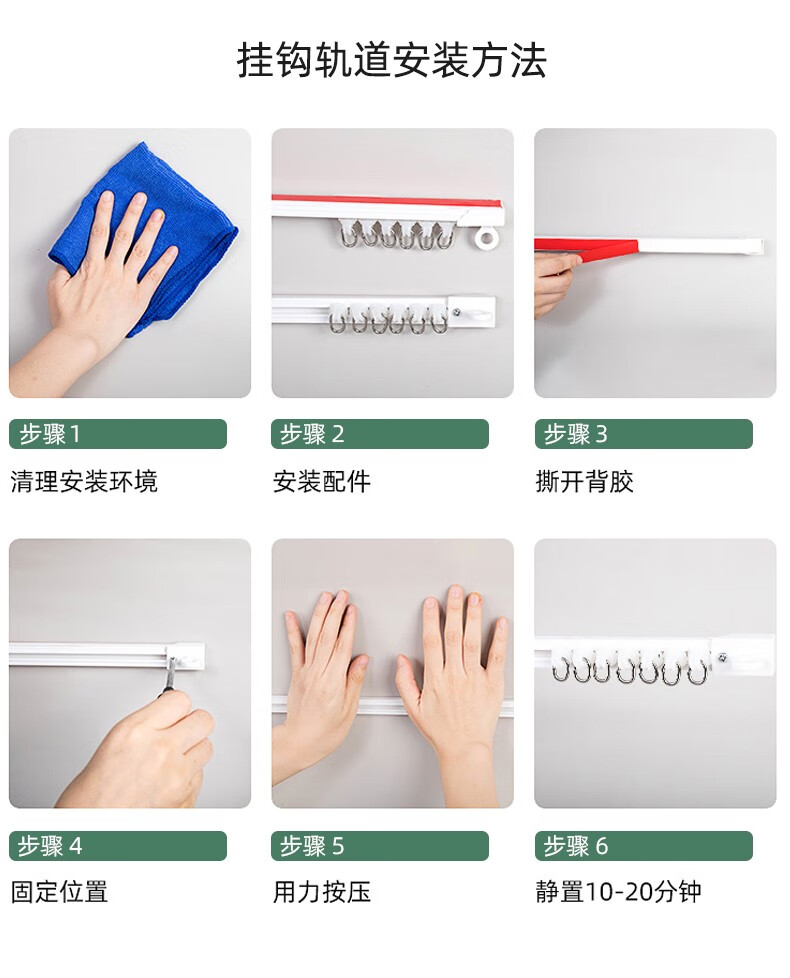 挂钩轨道安装方法

步骤 1
清理安装环境

步骤 2
安装配件

步骤 3
撕开背胶

步骤 4
固定位置

步骤 5
用力按压

步骤 6
静置10-20分钟