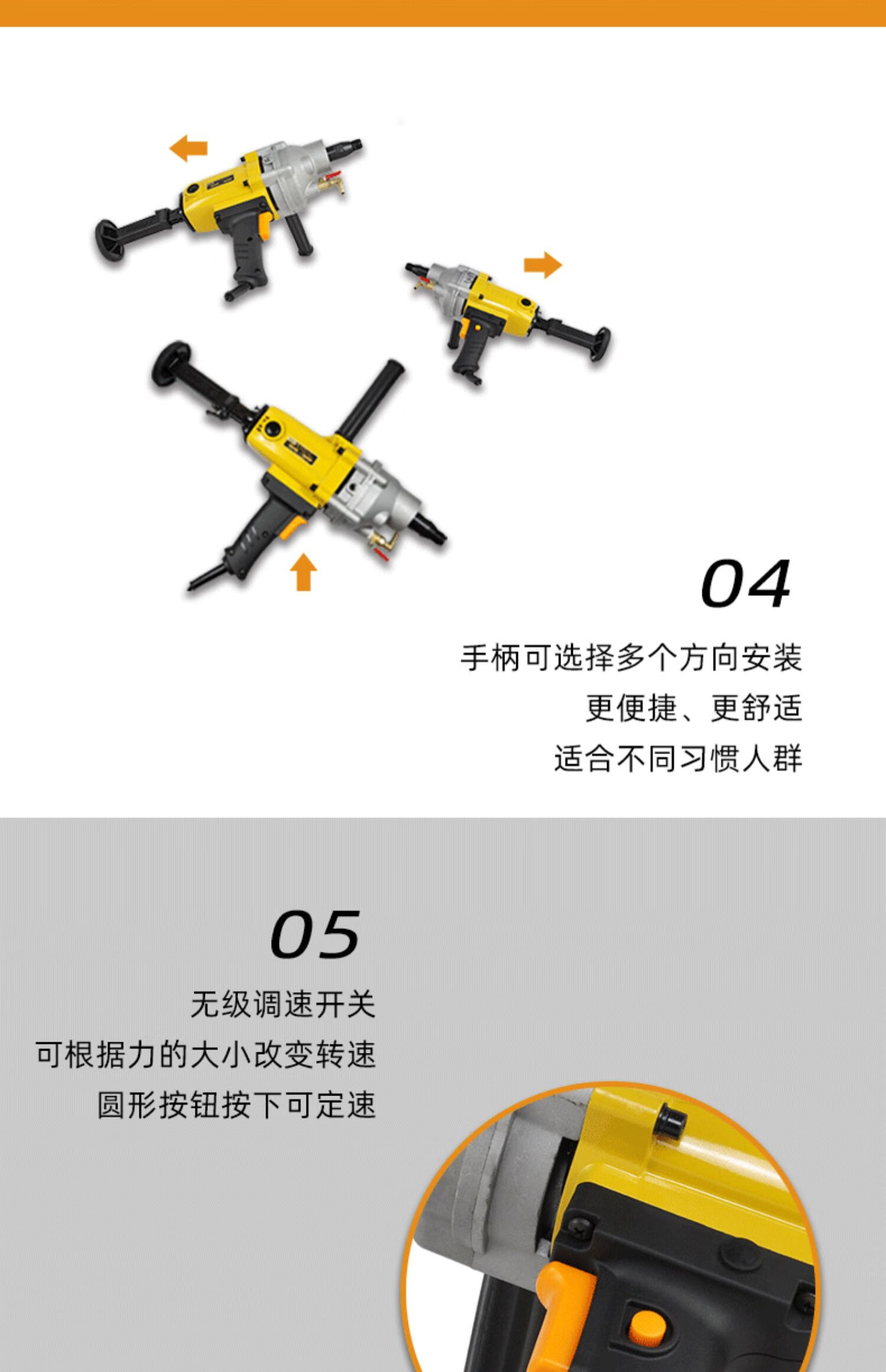 04

手柄可选择多个方向安装
更便捷、更舒适
适合不同习惯人群

05

无级调速开关
可根据力的大小改变转速
圆形按钮按下可定速