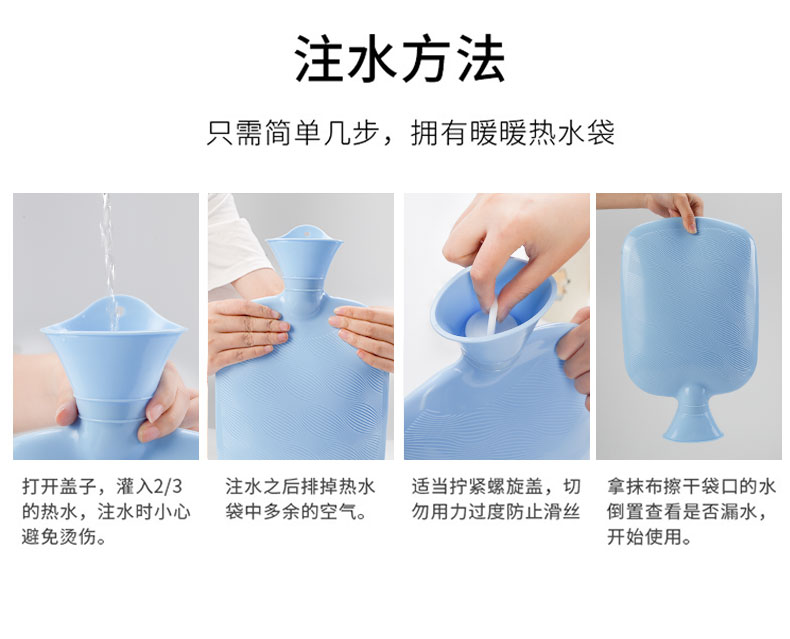 注水方法

只需简单几步，拥有暖暖热水袋

打开盖子，灌入2/3的热水，注水时小心避免烫伤。

注水之后排掉热水袋中多余的空气。

适当拧紧螺旋盖，切勿用力过度防止滑丝

拿抹布擦干袋口的水倒置查看是否漏水，开始使用。