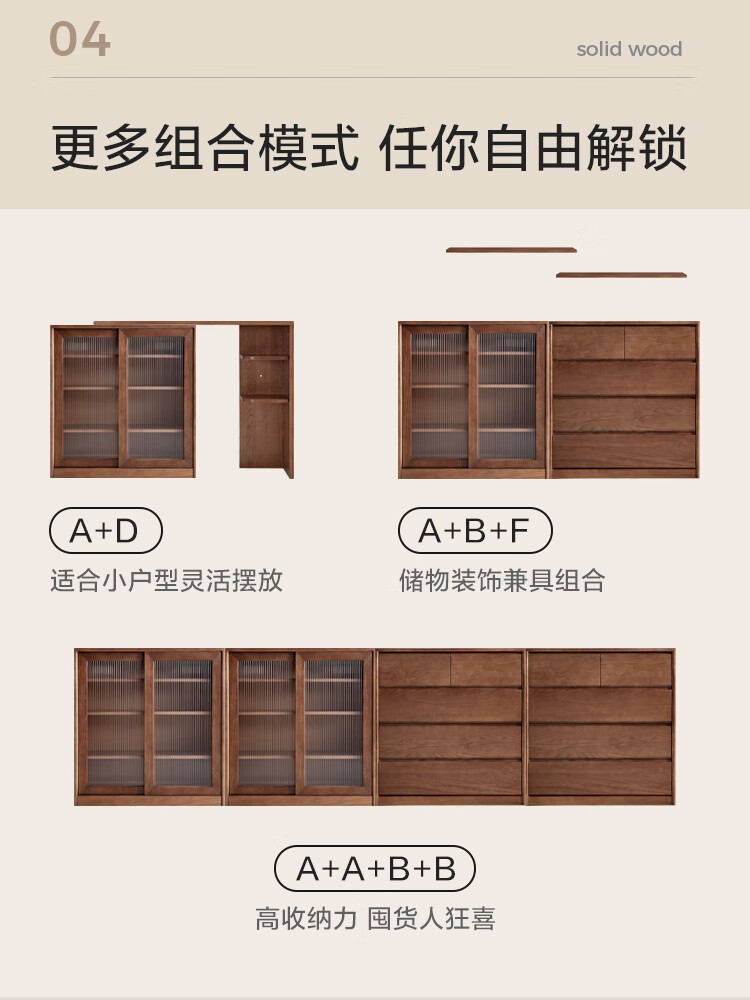 04

solid wood

更多组合模式 任你自由解锁

A+D

适合小户型灵活摆放

A+B+F

储物装饰兼具组合

A+A+B+B

高收纳力 囤货人狂喜