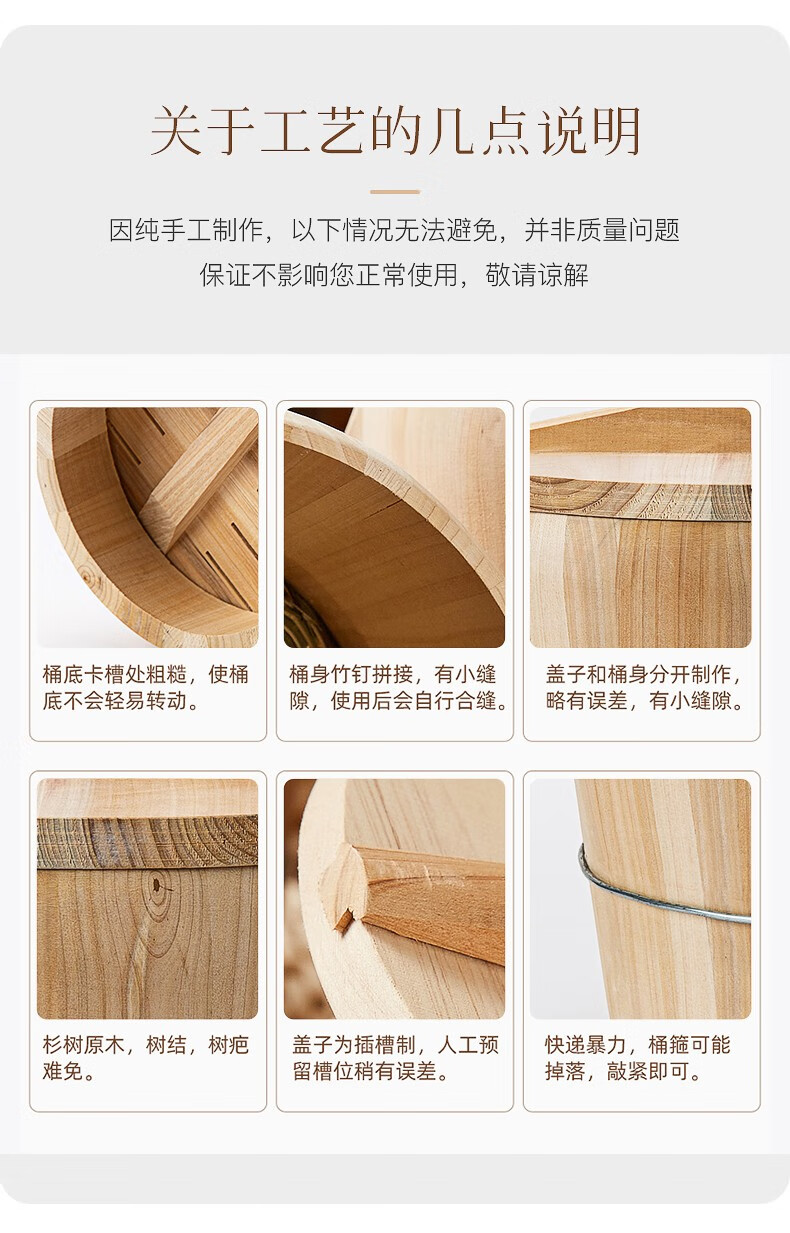 关于工艺的几点说明

因纯手工制作，以下情况无法避免，并非质量问题
保证不影响您正常使用，敬请谅解

桶底卡槽处粗糙，使桶底不会轻易转动。

桶身竹钉拼接，有小缝隙，使用后会自行合缝。

盖子和桶身分开制作，略有误差，有小缝隙。

杉树原木，树结，树疤难免。

盖子为插槽制，人工预留槽位稍有误差。

快递暴力，桶箍可能掉落，敲紧即可。