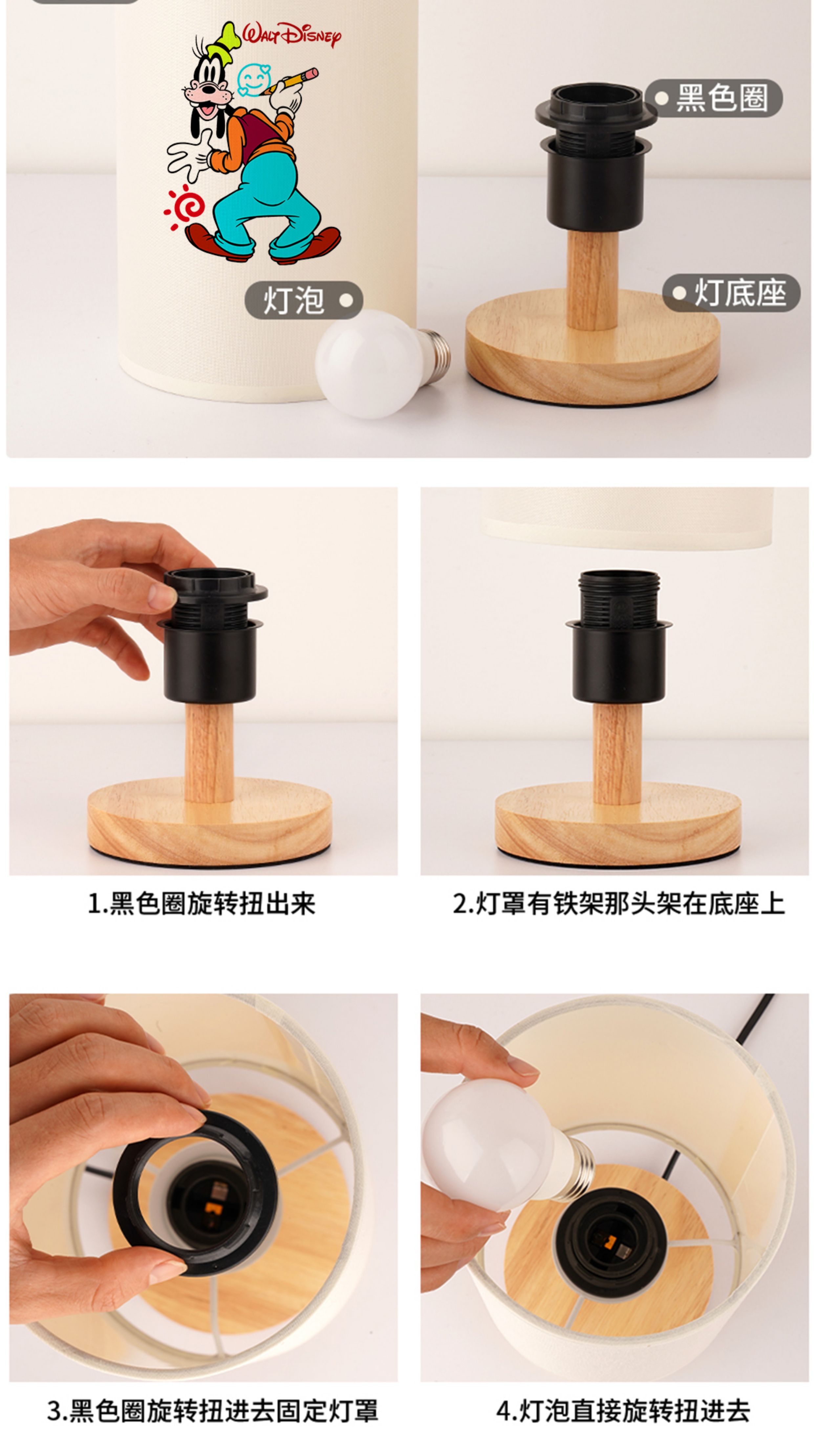 WALT DISNEY

黑色圈

灯泡

灯底座

1.黑色圈旋转扭出来

2.灯罩有铁架那头架在底座上

3.黑色圈旋转扭进去固定灯罩

4.灯泡直接旋转扭进去