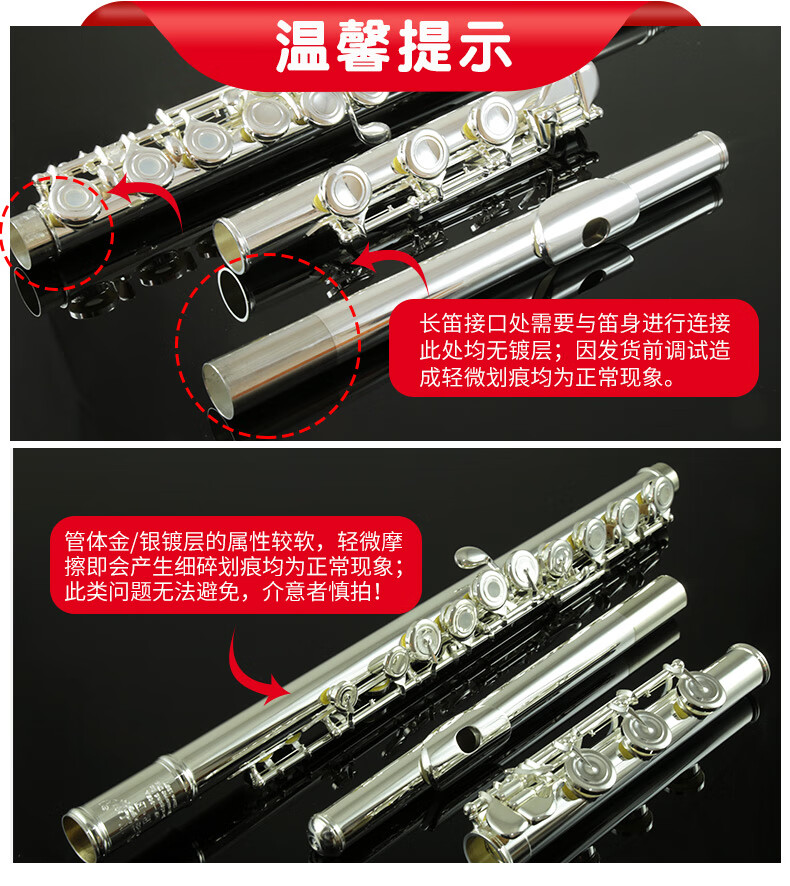 温馨提示

长笛接口处需要与笛身进行连接此处均无镀层；因发货前调试造成轻微划痕均为正常现象。

管体金/银镀层的属性较软，轻微摩擦即会产生细碎划痕均为正常现象；此类问题无法避免，介意者慎拍！