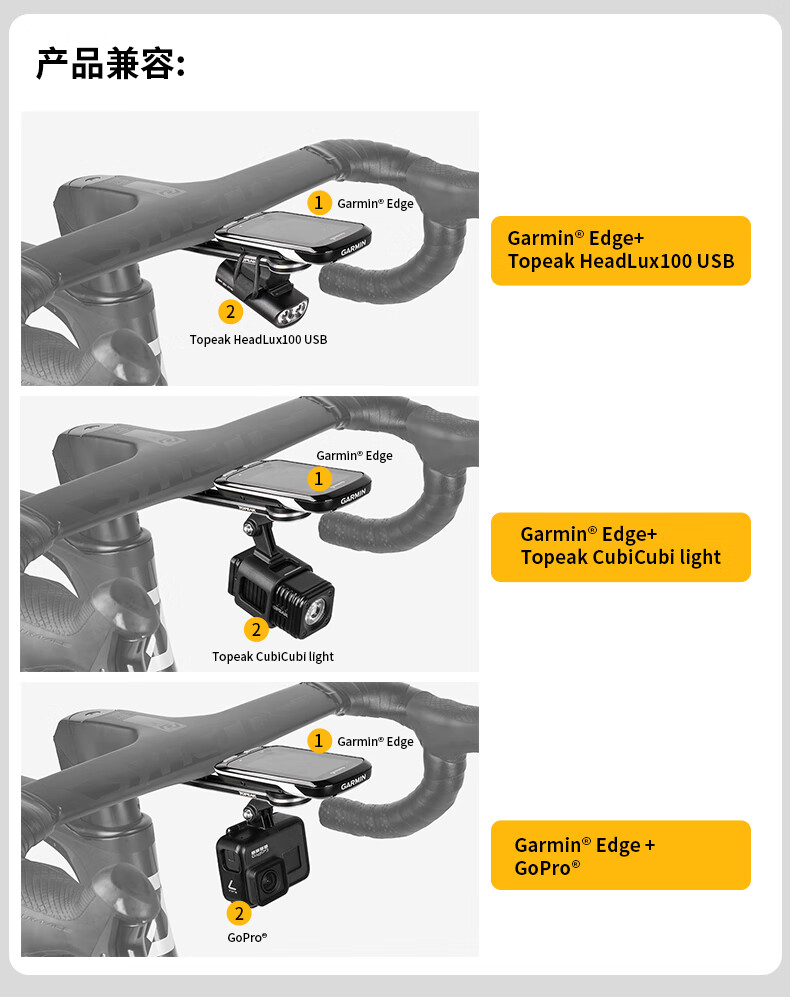 产品兼容:

1 Garmin® Edge
GARMIN
2 Topeak HeadLux100 USB

Garmin® Edge+
Topeak HeadLux100 USB

Garmin® Edge 1
GARMIN
2 Topeak CubiCubi light

Garmin® Edge+
Topeak CubiCubi light

1 Garmin® Edge
GARMIN
2 GoPro®

Garmin® Edge +
GoPro®