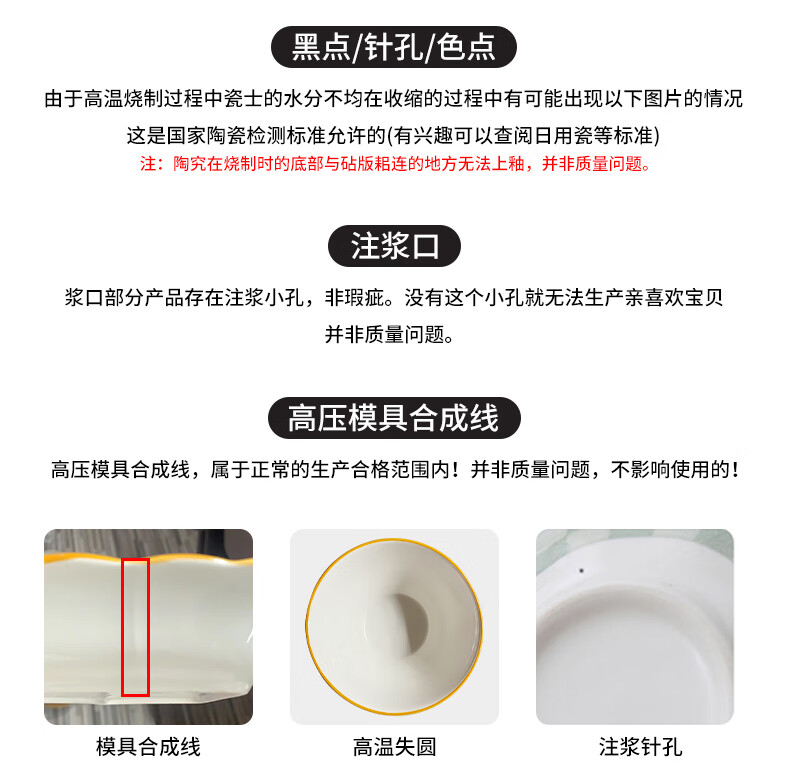 黑点/针孔/色点

由于高温烧制过程中瓷士的水分不均在收缩的过程中有可能出现以下图片的情况
这是国家陶瓷检测标准允许的(有兴趣可以查阅日用瓷等标准)
注：陶究在烧制时的底部与砧版粘连的地方无法上釉，并非质量问题。

注浆口

浆口部分产品存在注浆小孔，非瑕疵。没有这个小孔就无法生产亲喜欢宝贝
并非质量问题。

高压模具合成线

高压模具合成线，属于正常的生产合格范围内！并非质量问题，不影响使用的！

模具合成线

高温失圆

注浆针孔