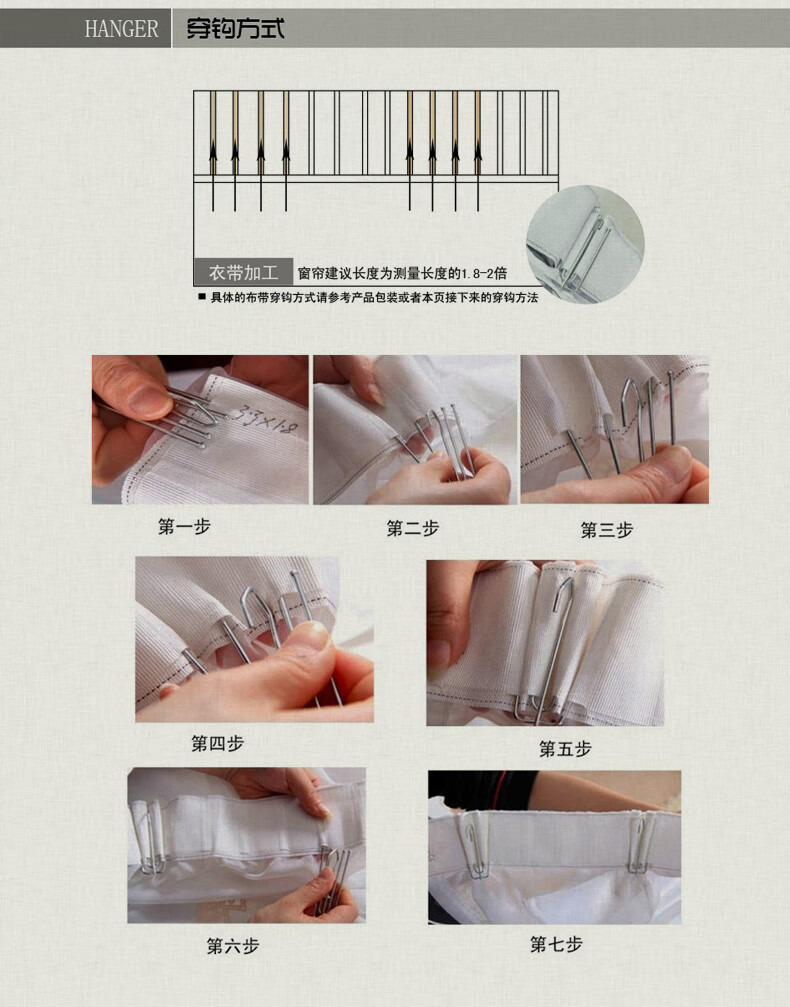 HANGER 穿钩方式

衣带加工 窗帘建议长度为测量长度的1.8-2倍

■ 具体的布带穿钩方式请参考产品包装或者本页接下来的穿钩方法

3.3×1.8

第一步

第二步

第三步

第四步

第五步

第六步

第七步