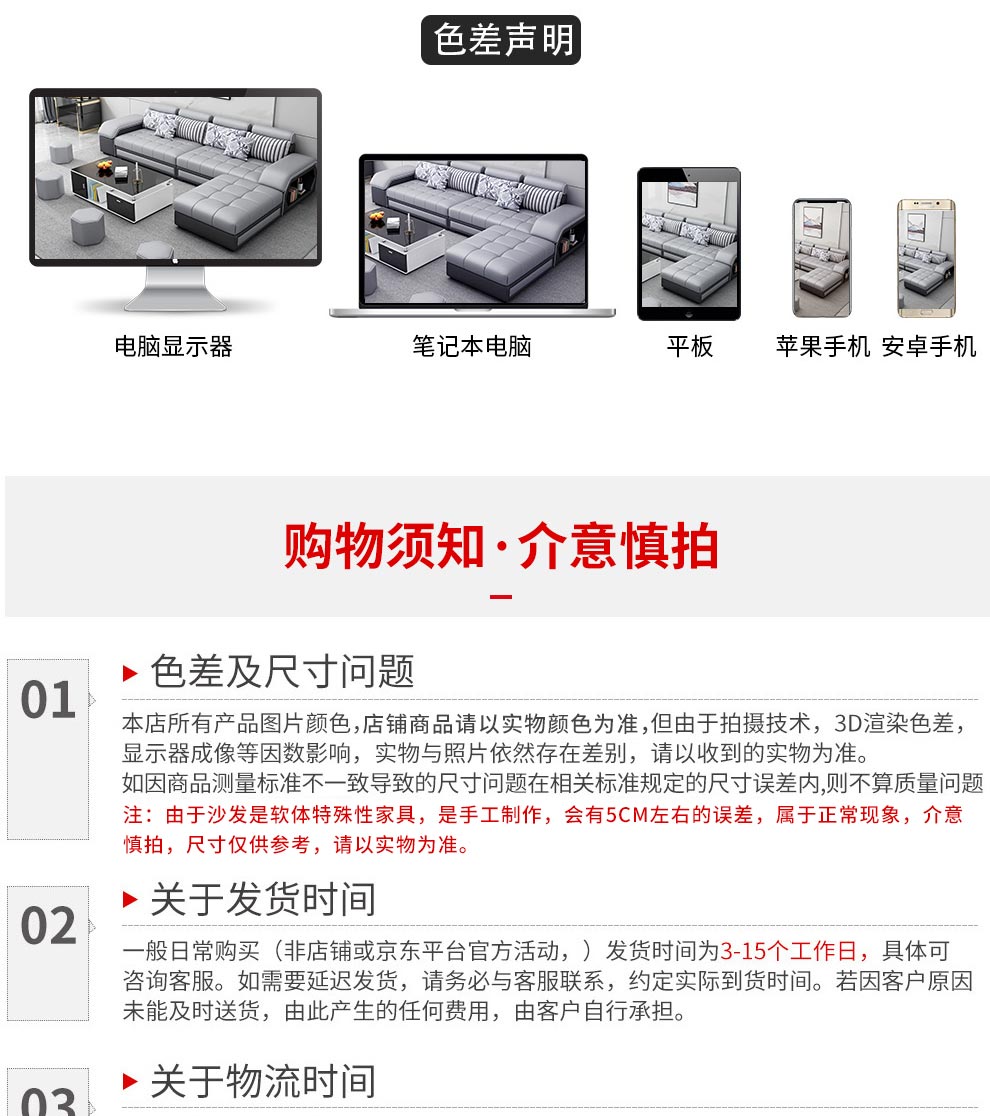 色差声明

电脑显示器

笔记本电脑

平板

苹果手机

安卓手机

购物须知·介意慎拍

01

色差及尺寸问题

本店所有产品图片颜色,店铺商品请以实物颜色为准,但由于拍摄技术，3D渲染色差，显示器成像等因数影响，实物与照片依然存在差别，请以收到的实物为准。

如因商品测量标准不一致导致的尺寸问题在相关标准规定的尺寸误差内,则不算质量问题

注：由于沙发是软体特殊性家具，是手工制作，会有5CM左右的误差，属于正常现象，介意慎拍，尺寸仅供参考，请以实物为准。

02

关于发货时间

一般日常购买（非店铺或京东平台官方活动，）发货时间为3-15个工作日，具体可咨询客服。如需要延迟发货，请务必与客服联系，约定实际到货时间。若因客户原因未能及时送货，由此产生的任何费用，由客户自行承担。

03

关于物流时间