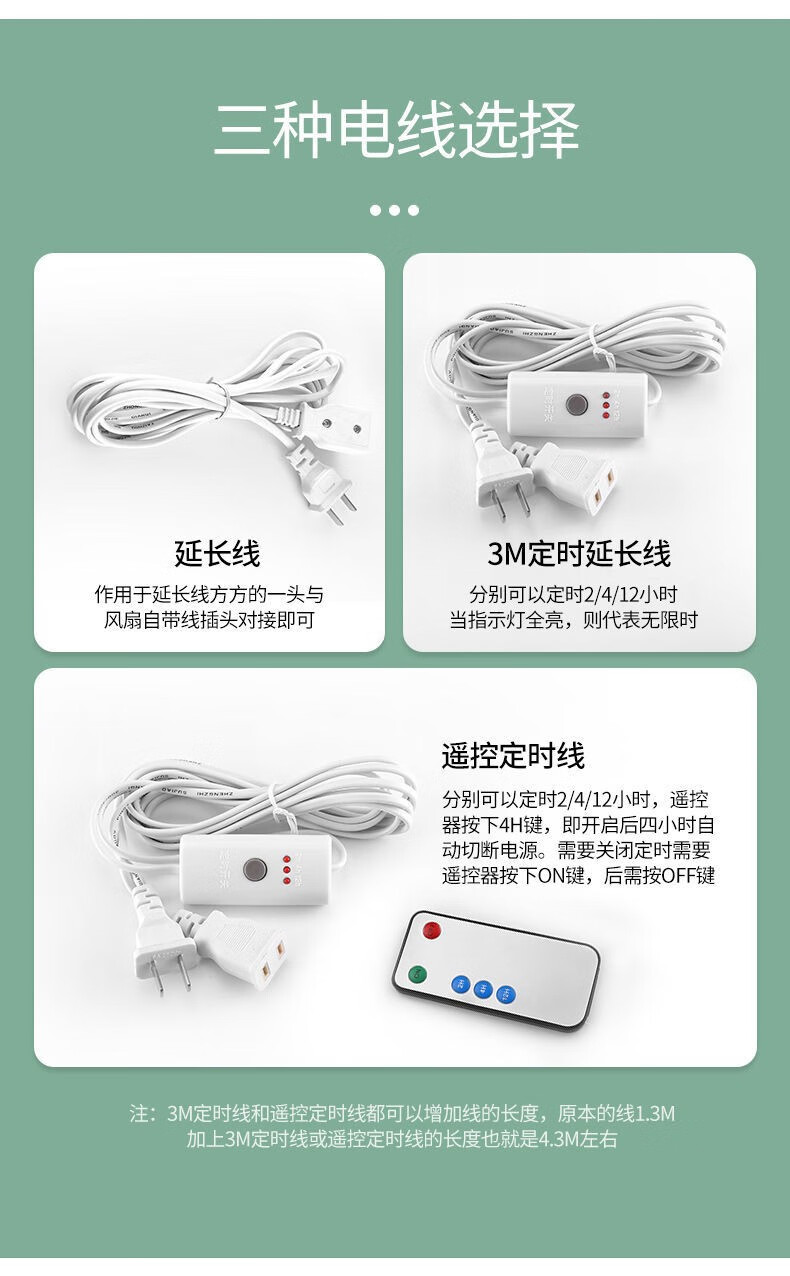 三种电线选择

延长线

作用于延长线方方的一头与风扇自带线插头对接即可

3M定时延长线

分别可以定时2/4/12小时
当指示灯全亮，则代表无限时

遥控定时线

分别可以定时2/4/12小时，遥控器按下4H键，即开启后四小时自动切断电源。需要关闭定时需要遥控器按下ON键，后需按OFF键

注：3M定时线和遥控定时线都可以增加线的长度，原本的线1.3M加上3M定时线或遥控定时线的长度也就是4.3M左右