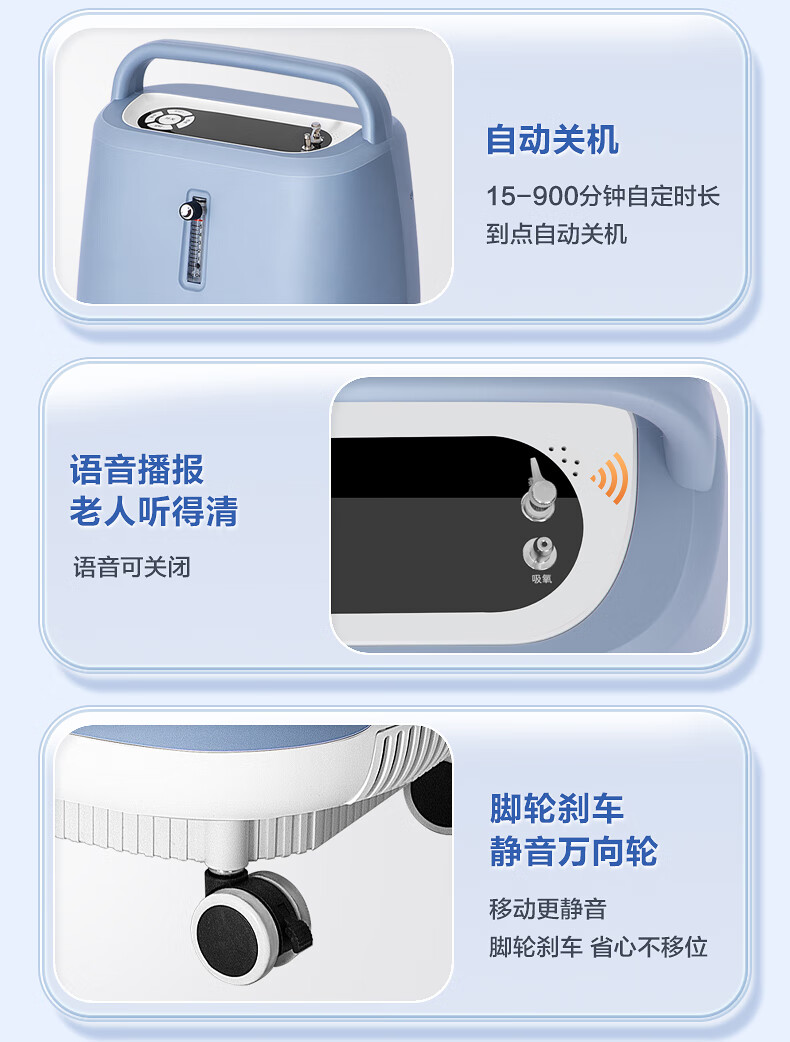 自动关机

15-900分钟自定时长
到点自动关机

语音播报
老人听得清

语音可关闭

吸氧

脚轮刹车
静音万向轮

移动更静音
脚轮刹车 省心不移位