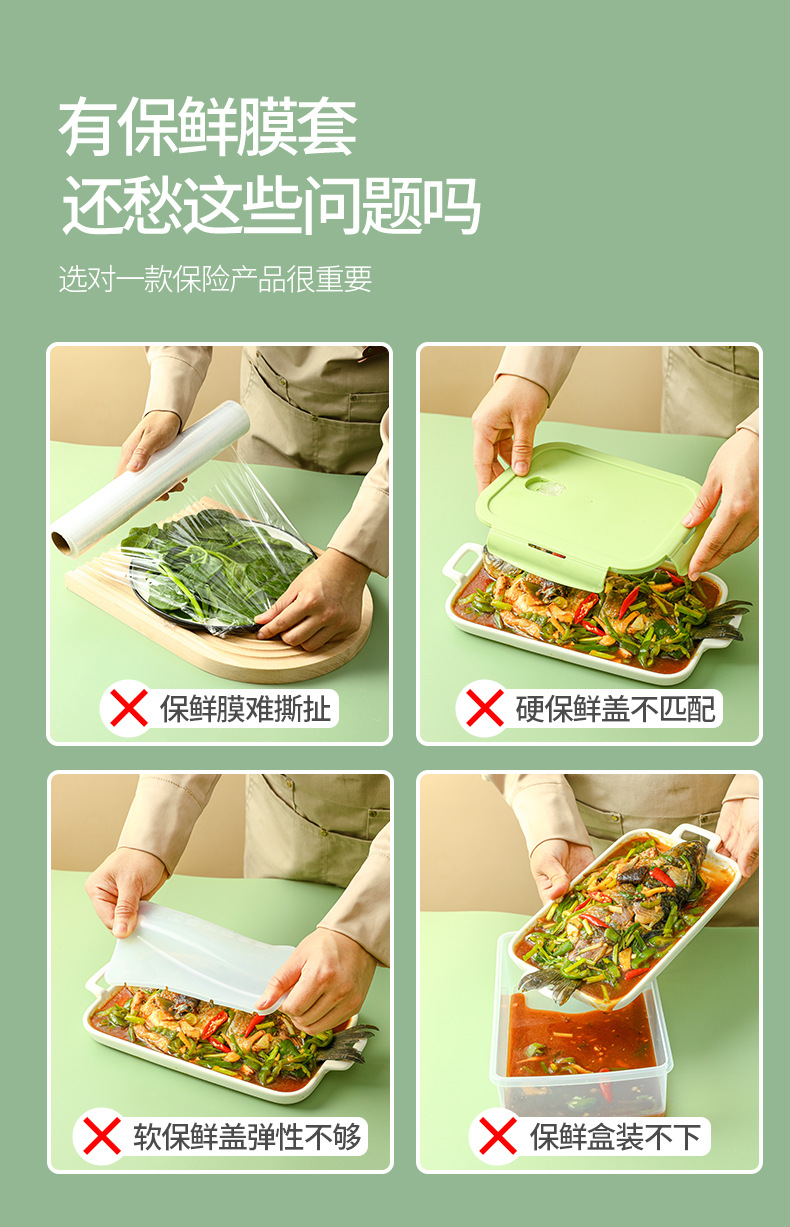 有保鲜膜套
还愁这些问题吗

选对一款保险产品很重要

保鲜膜难撕扯

硬保鲜盖不匹配

软保鲜盖弹性不够

保鲜盒装不下