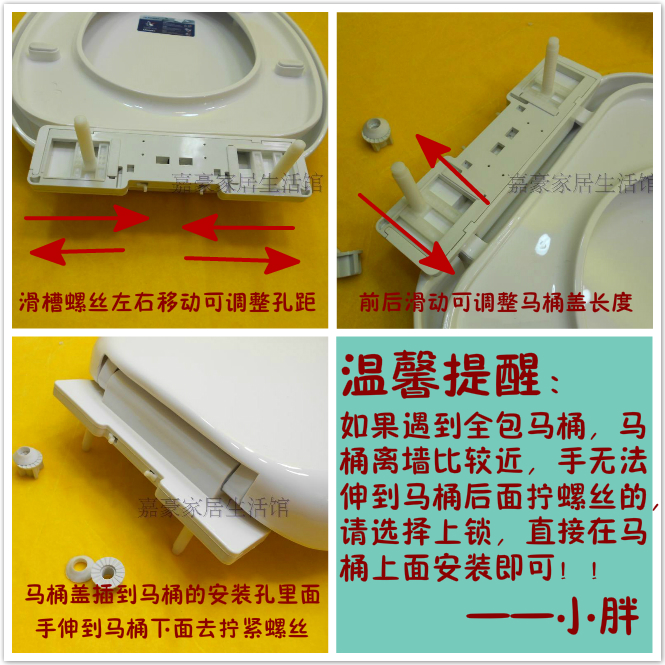 嘉豪家居生活馆

滑槽螺丝左右移动可调整孔距

嘉豪家居生活馆

前后滑动可调整马桶盖长度

嘉豪家居生活馆

马桶盖插到马桶的安装孔里面

手伸到马桶下面去拧紧螺丝

温馨提醒：

如果遇到全包马桶，马桶离墙比较近，手无法伸到马桶后面拧螺丝的，请选择上锁，直接在马桶上面安装即可！！

——小胖