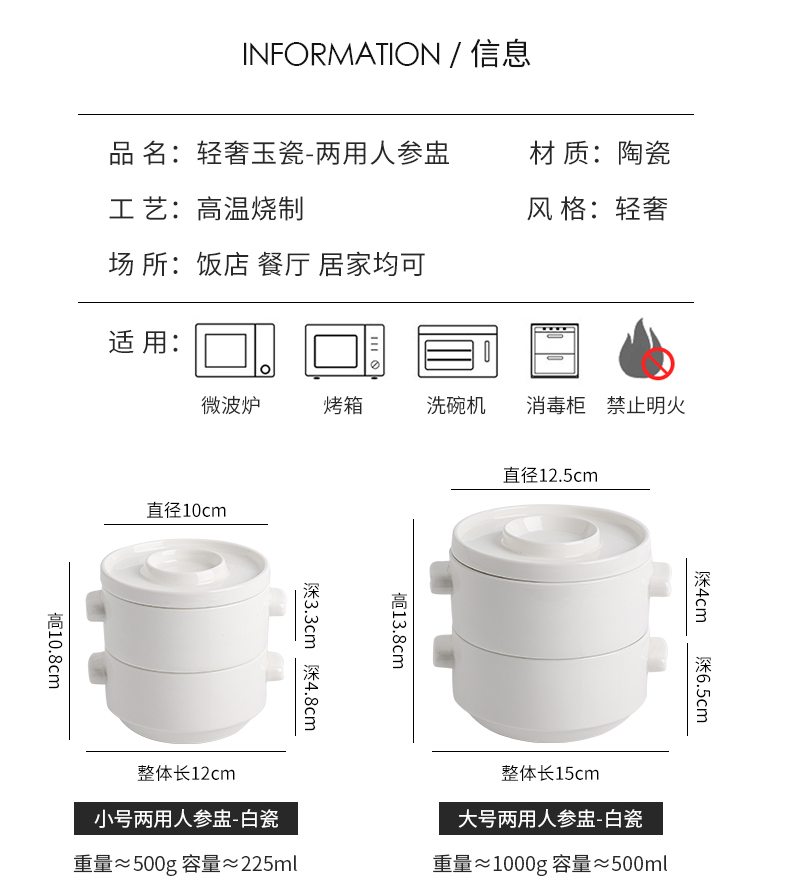 INFORMATION / 信息

品 名：轻奢玉瓷-两用人参盅

材 质：陶瓷

工 艺：高温烧制

风 格：轻奢

场 所：饭店 餐厅 居家均可

适 用：

微波炉

烤箱

洗碗机

消毒柜

禁止明火

直径10cm

高10.8cm

深3.3cm

深4.8cm

整体长12cm

小号两用人参盅-白瓷

重量≈500g 容量≈225ml

直径12.5cm

高13.8cm

深4cm

深6.5cm

整体长15cm

大号两用人参盅-白瓷

重量≈1000g 容量≈500ml