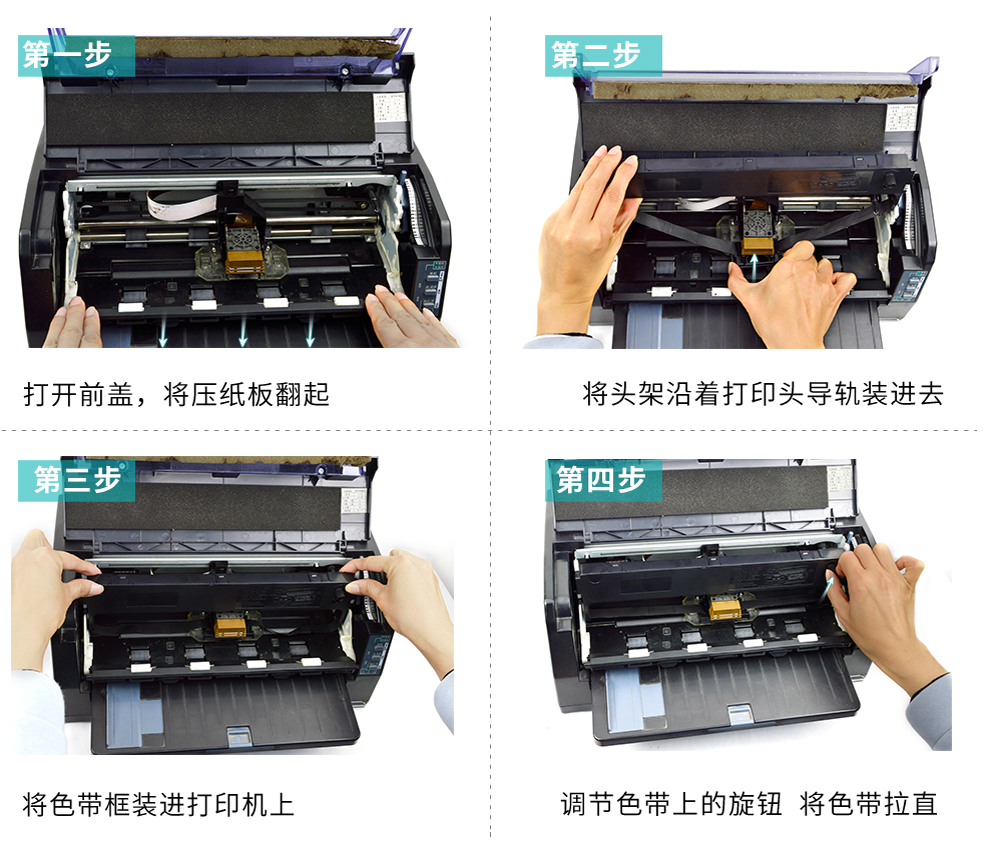 第一步

打开前盖，将压纸板翻起

第二步

将头架沿着打印头导轨装进去

第三步

将色带框装进打印机上

第四步

调节色带上的旋钮 将色带拉直