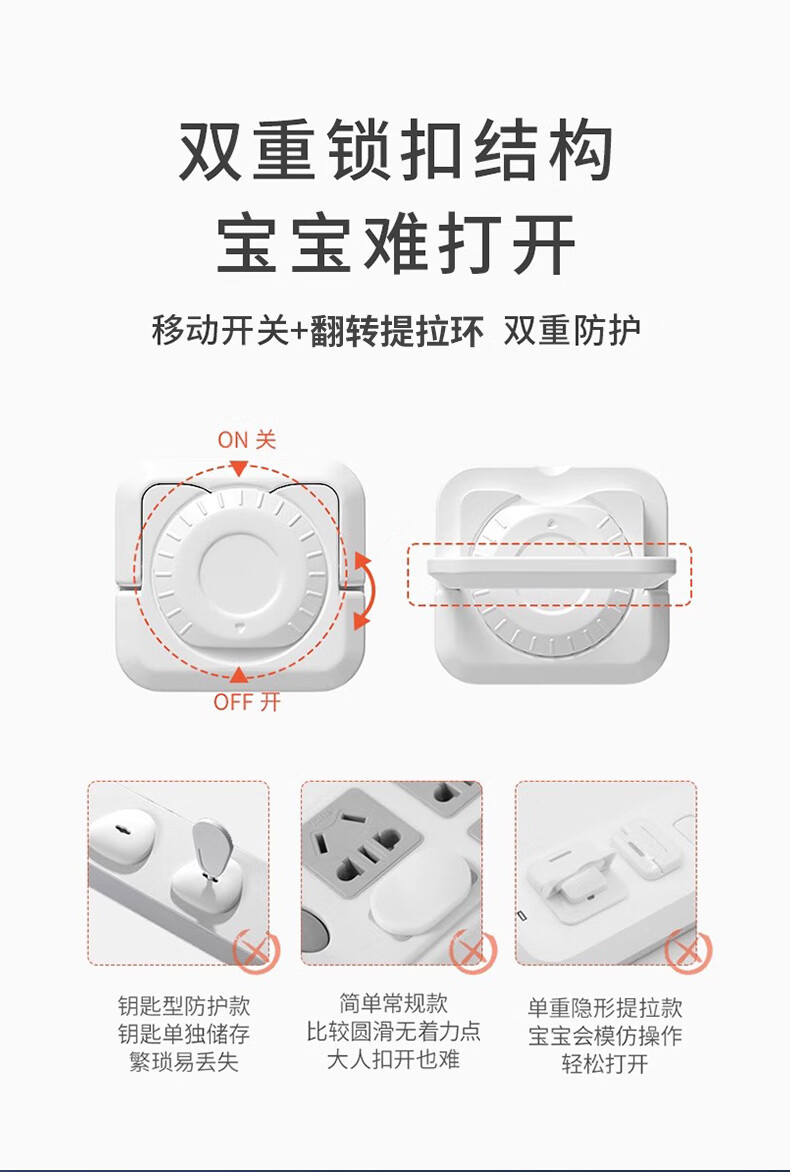 双重锁扣结构
宝宝难打开

移动开关+翻转提拉环 双重防护

ON 关

OFF 开

钥匙型防护款
钥匙单独储存
繁琐易丢失

简单常规款
比较圆滑无着力点
大人扣开也难

单重隐形提拉款
宝宝会模仿操作
轻松打开