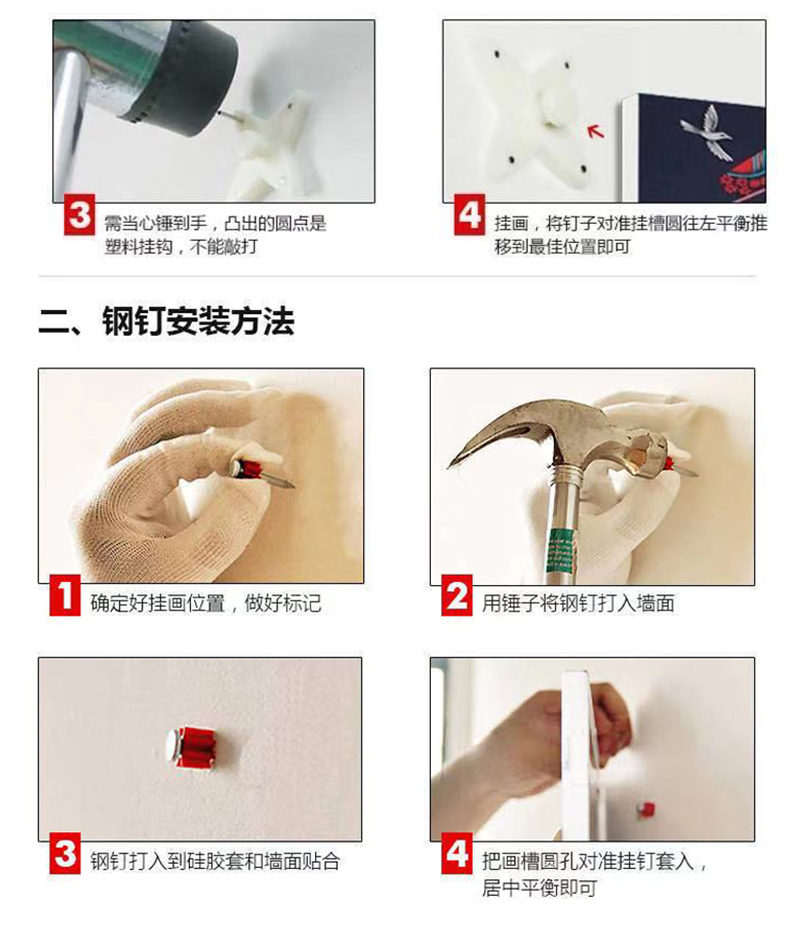 3 需当心锤到手，凸出的圆点是塑料挂钩，不能敲打

4 挂画，将钉子对准挂槽圆往左平衡推移到最佳位置即可

二、钢钉安装方法

1 确定好挂画位置，做好标记

2 用锤子将钢钉打入墙面

3 钢钉打入到硅胶套和墙面贴合

4 把画槽圆孔对准挂钉套入，居中平衡即可