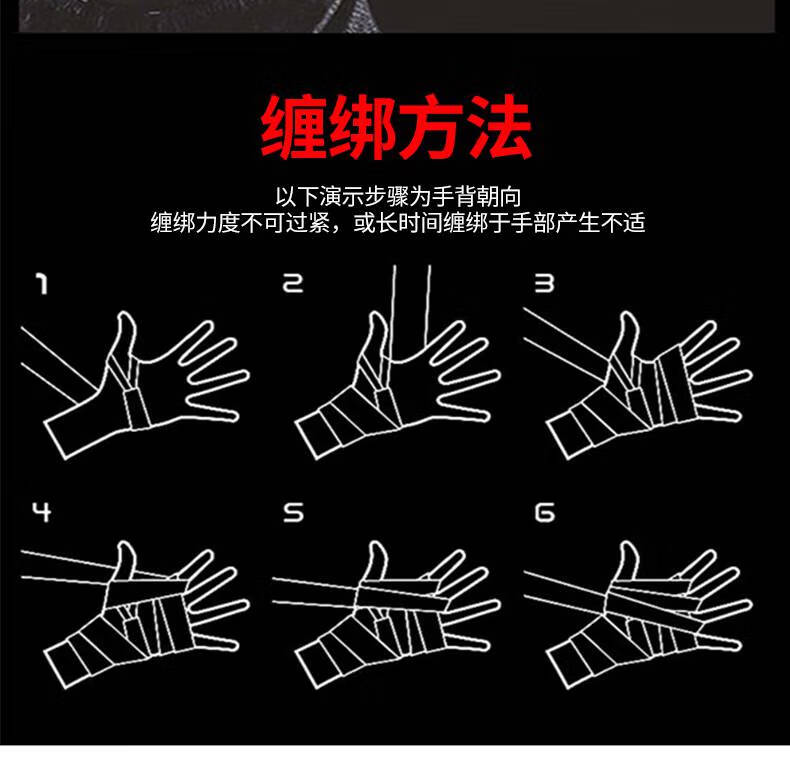 缠绑方法

以下演示步骤为手背朝向
缠绑力度不可过紧，或长时间缠绑于手部产生不适

1

2

3

4

5

6