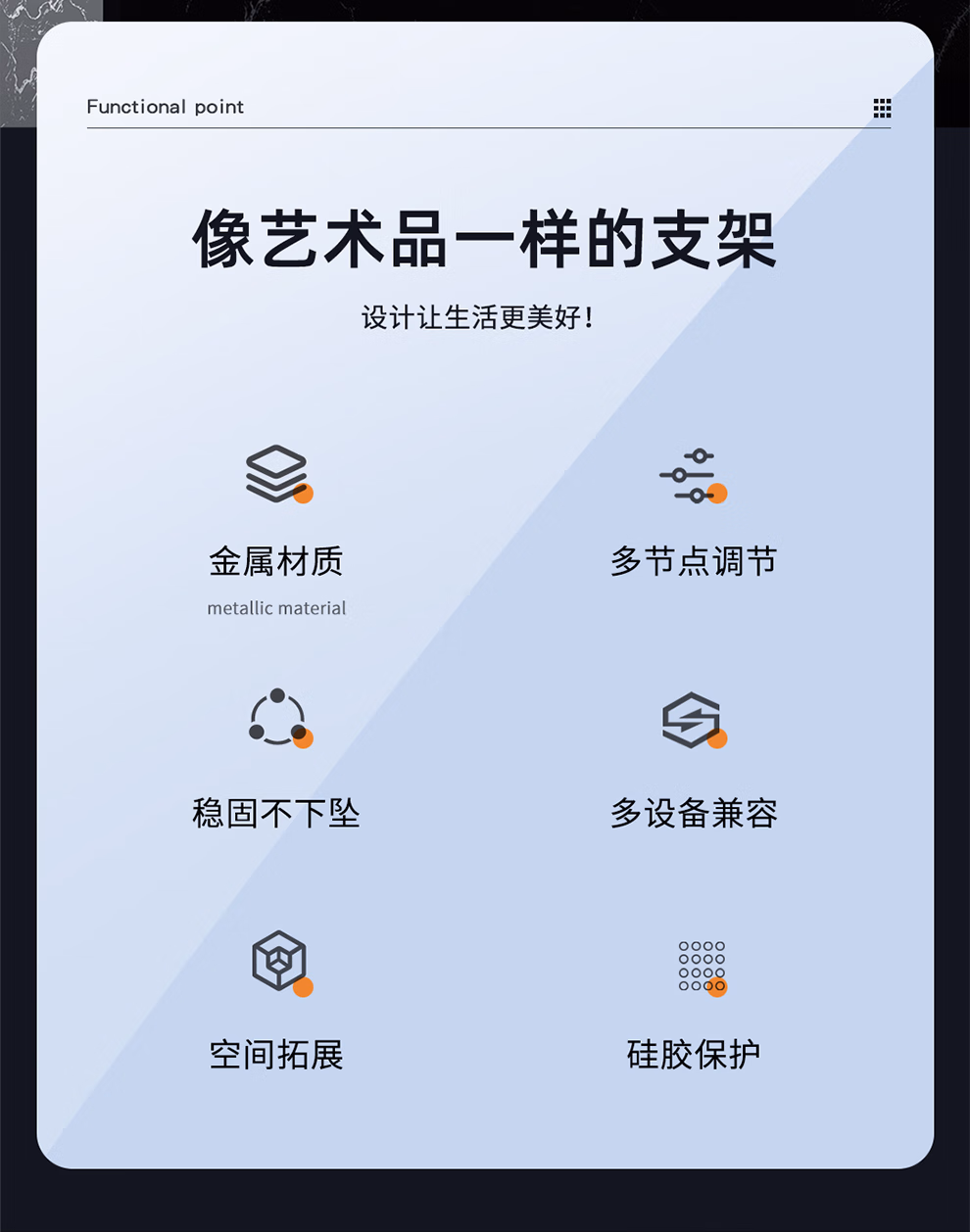 Functional point

像艺术品一样的支架

设计让生活更美好!

金属材质

metallic material

多节点调节

稳固不下坠

多设备兼容

空间拓展

硅胶保护