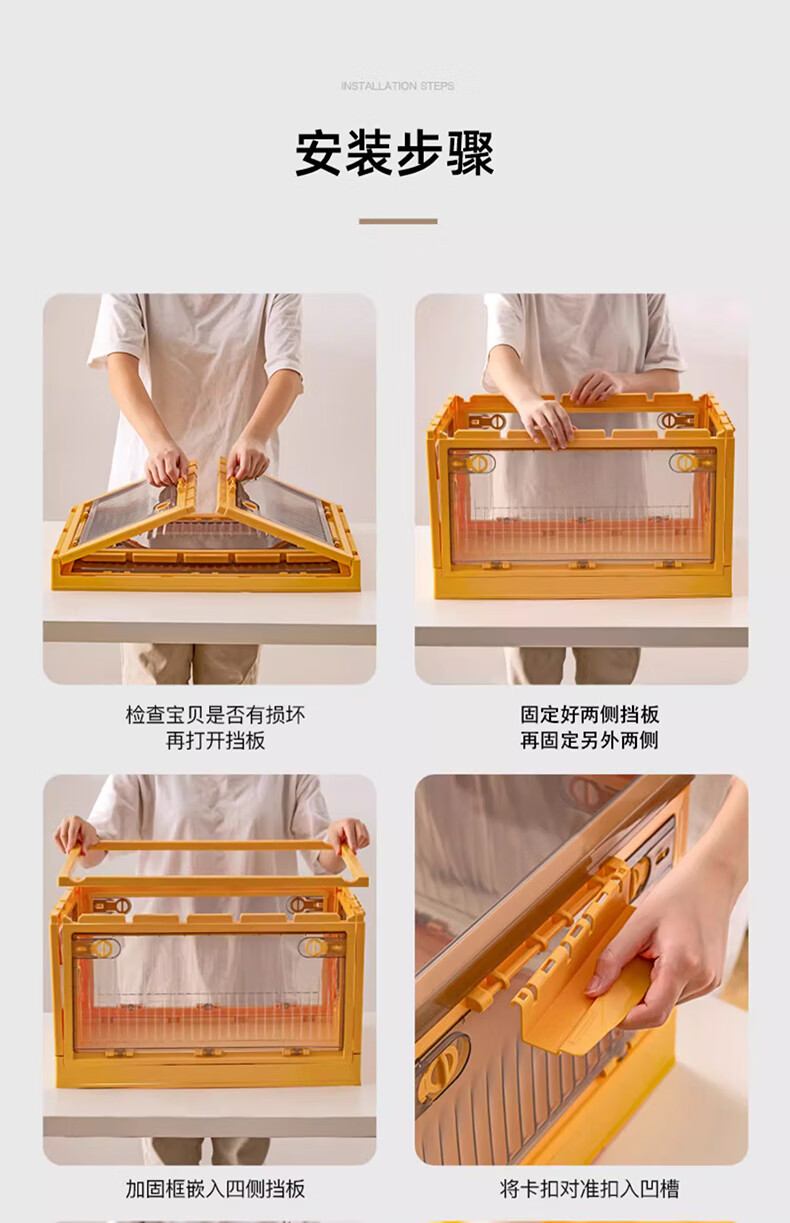 INSTALLATION STEPS

安装步骤

检查宝贝是否有损坏
再打开挡板

固定好两侧挡板
再固定另外两侧

加固框嵌入四侧挡板

将卡扣对准扣入凹槽