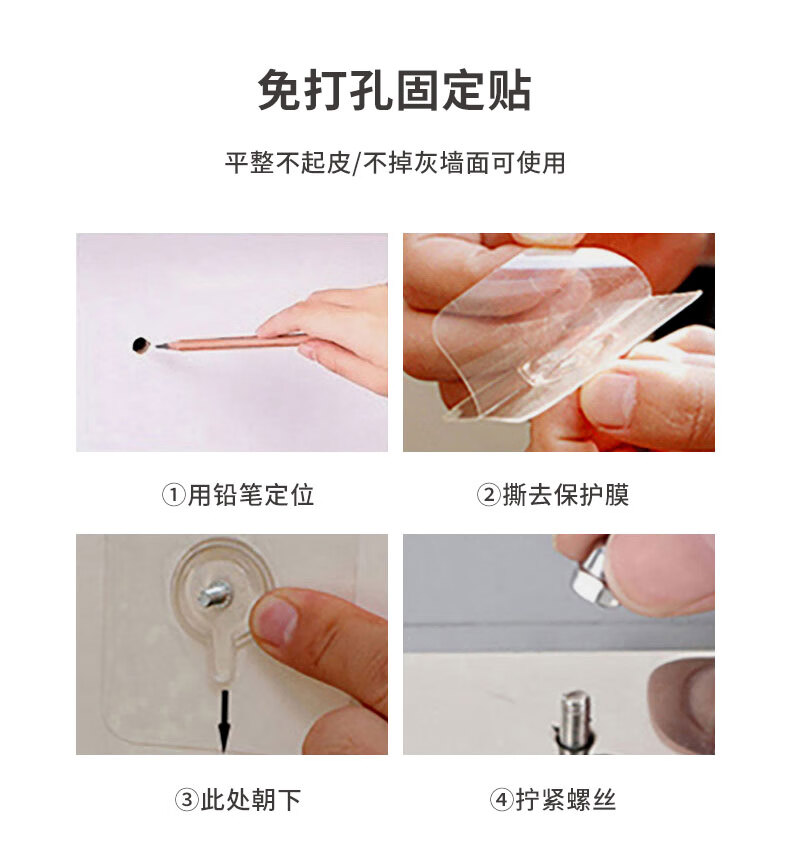 免打孔固定贴

平整不起皮/不掉灰墙面可使用

①用铅笔定位

②撕去保护膜

③此处朝下

④拧紧螺丝