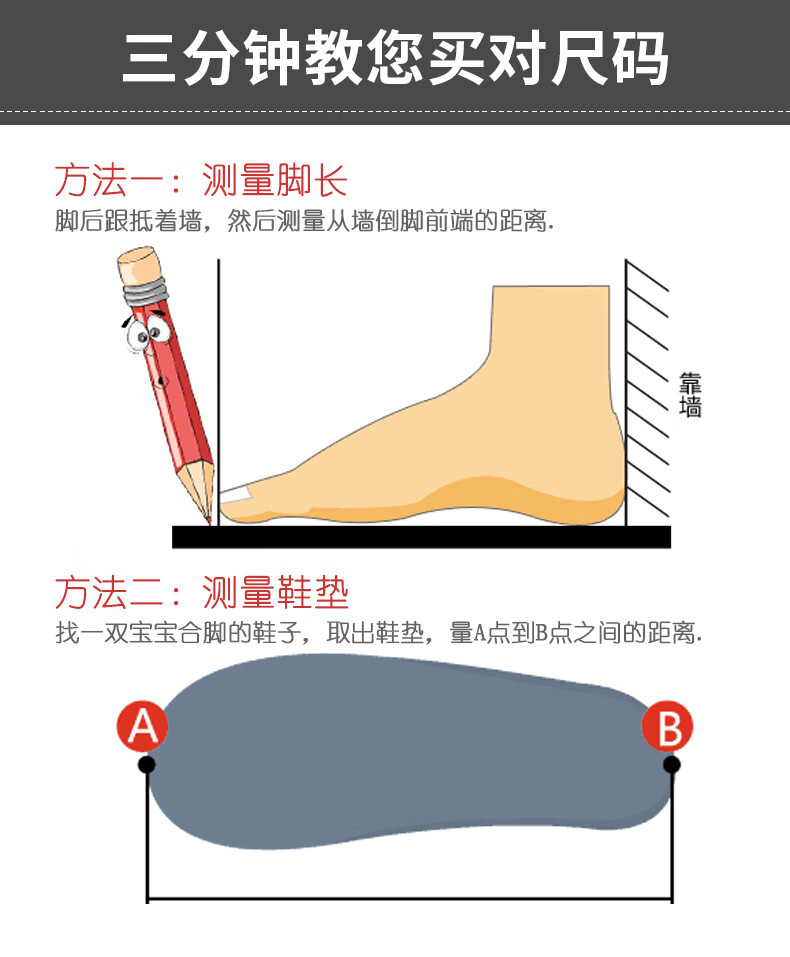 三分钟教您买对尺码

方法一：测量脚长
脚后跟抵着墙，然后测量从墙倒脚前端的距离.

靠墙

方法二：测量鞋垫
找一双宝宝合脚的鞋子，取出鞋垫，量A点到B点之间的距离.

A

B