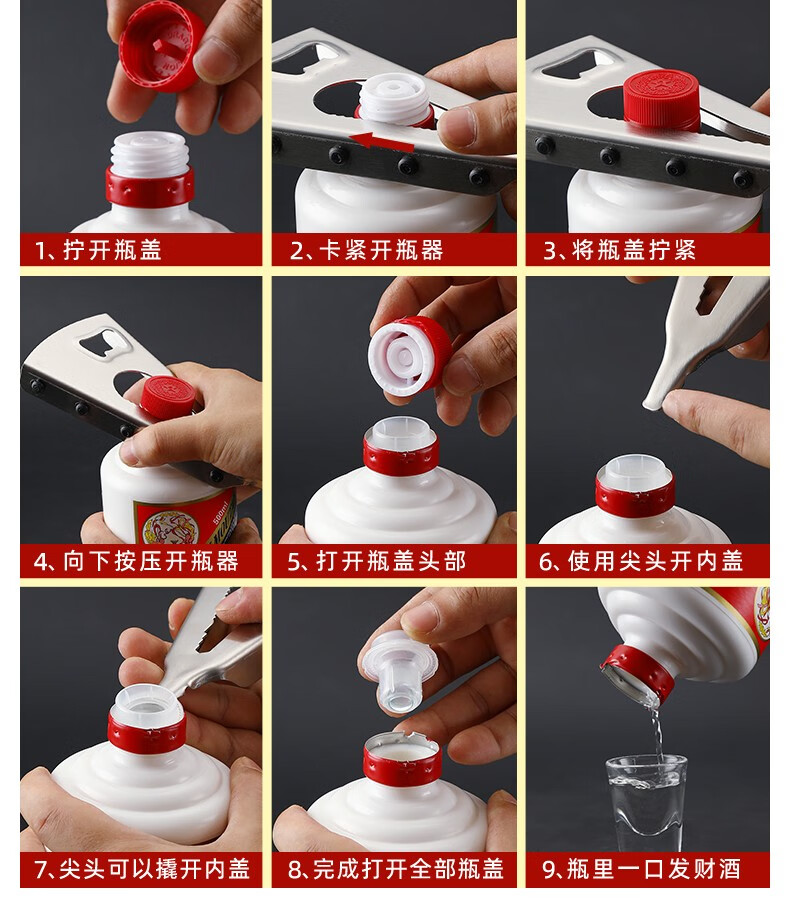 1、拧开瓶盖

2、卡紧开瓶器

3、将瓶盖拧紧

4、向下按压开瓶器

5、打开瓶盖头部

6、使用尖头开内盖

7、尖头可以撬开内盖

8、完成打开全部瓶盖

9、瓶里一口发财酒