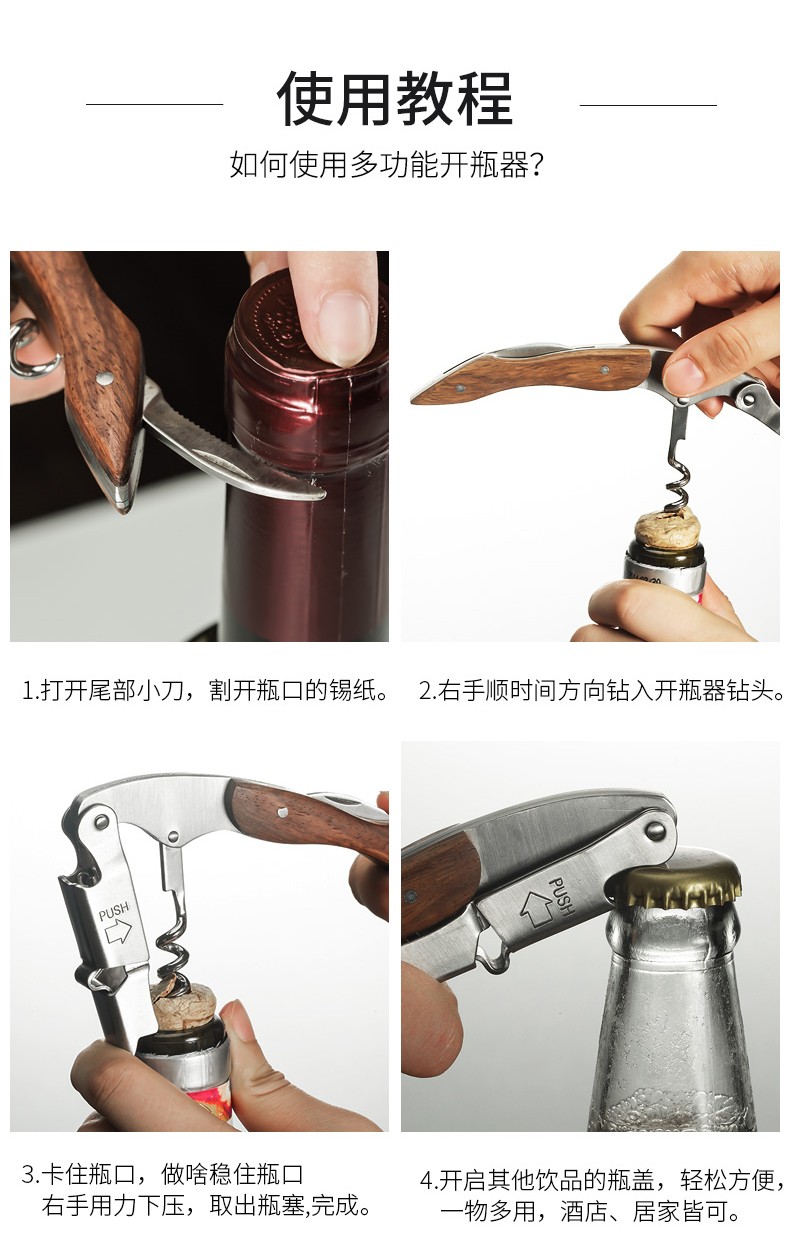 使用教程

如何使用多功能开瓶器？

1.打开尾部小刀，割开瓶口的锡纸。

2.右手顺时间方向钻入开瓶器钻头。

PUSH

PUSH

3.卡住瓶口，做啥稳住瓶口
右手用力下压，取出瓶塞,完成。

4.开启其他饮品的瓶盖，轻松方便，
一物多用，酒店、居家皆可。