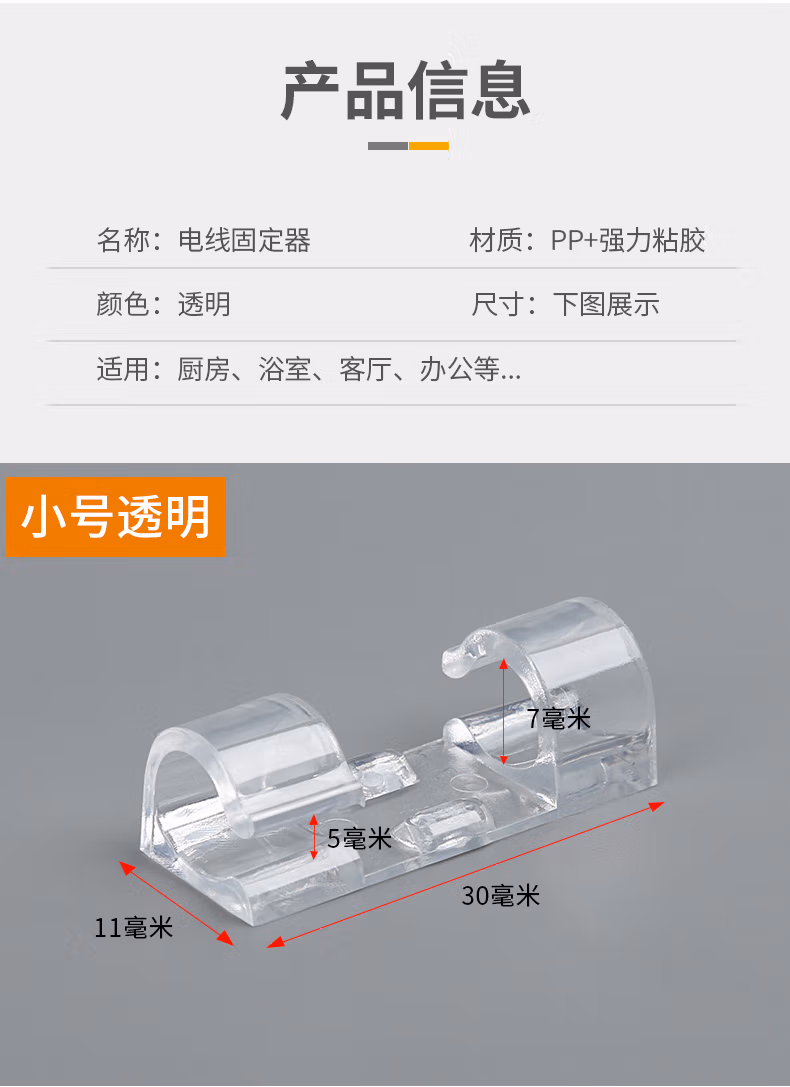 产品信息

名称：电线固定器

材质：PP+强力粘胶

颜色：透明

尺寸：下图展示

适用：厨房、浴室、客厅、办公等...

小号透明

7毫米

5毫米

30毫米

11毫米