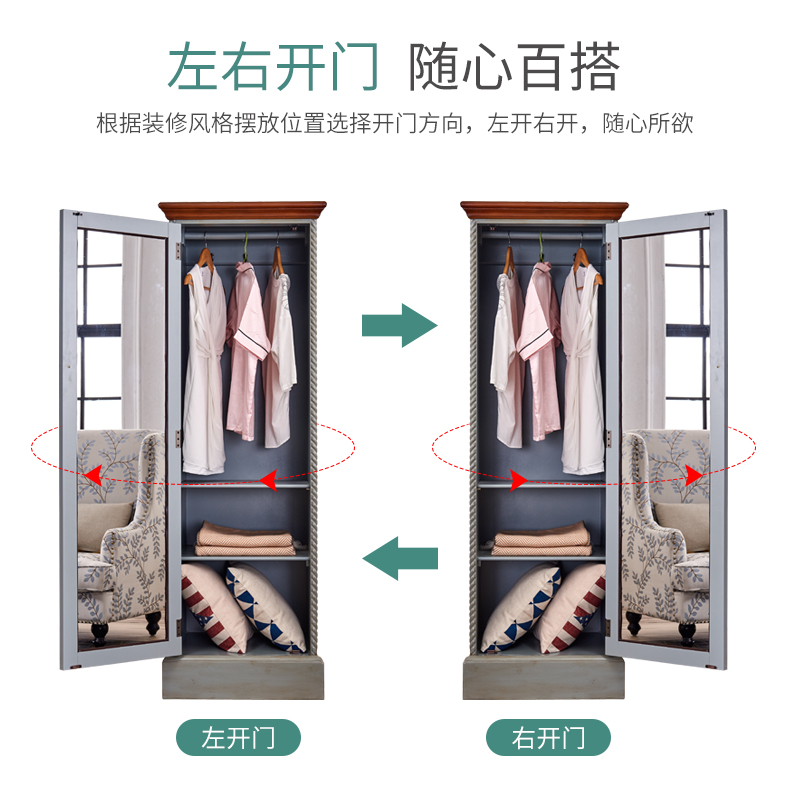 左右开门 随心百搭

根据装修风格摆放位置选择开门方向，左开右开，随心所欲

左开门

右开门