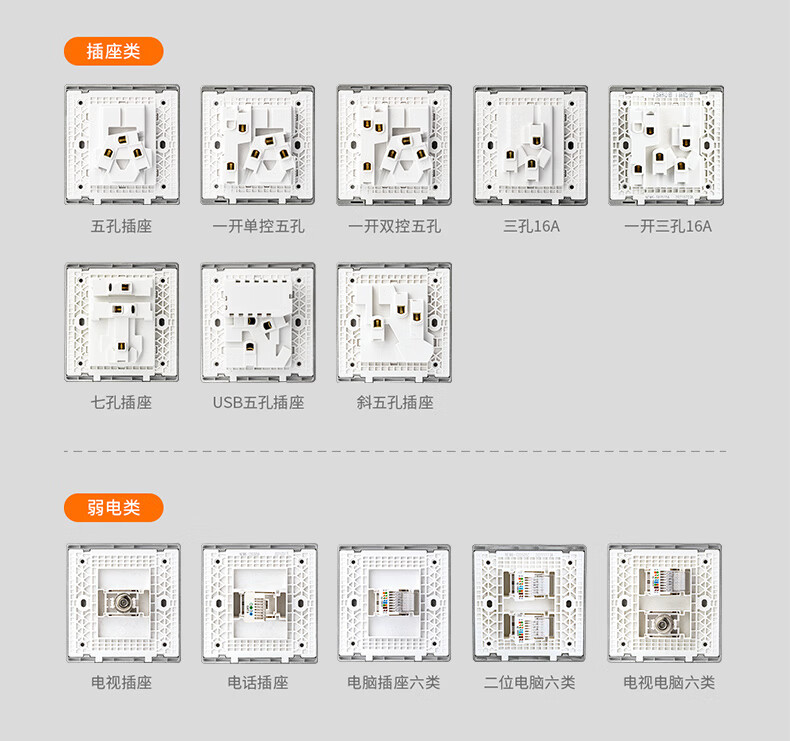 插座类

五孔插座

一开单控五孔

一开双控五孔

三孔16A

一开三孔16A

七孔插座

USB五孔插座

斜五孔插座

弱电类

电视插座

电话插座

电脑插座六类

二位电脑六类

电视电脑六类