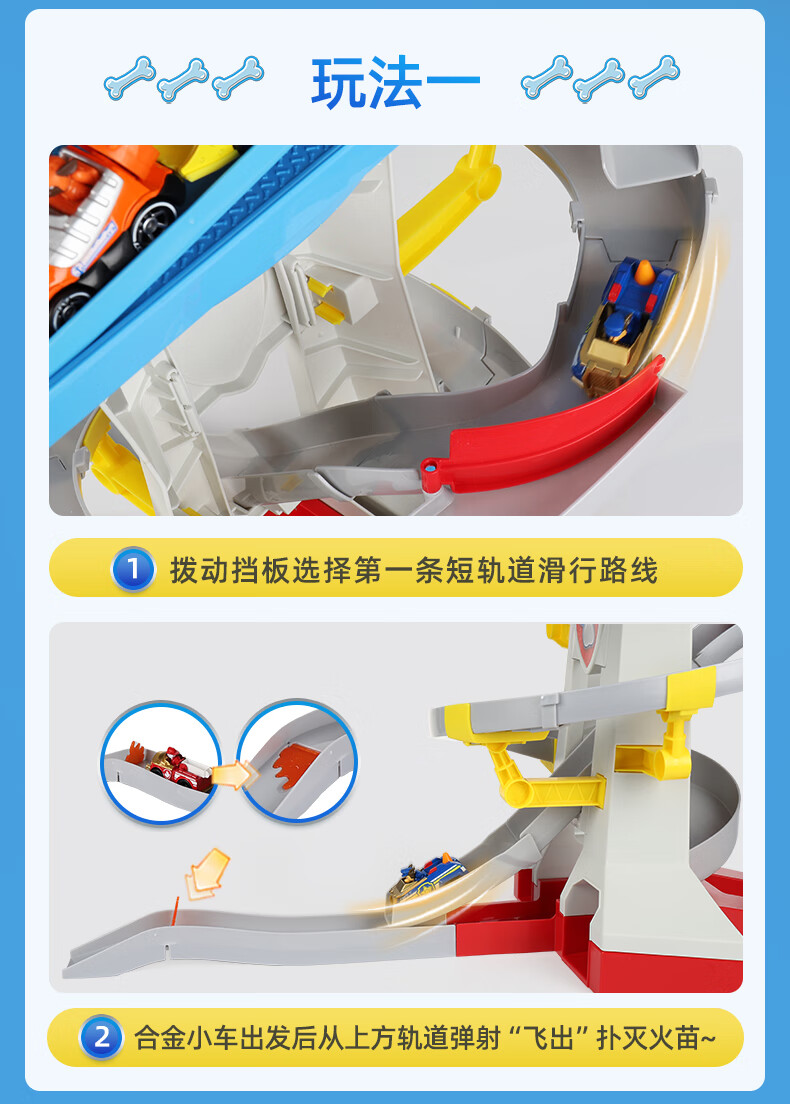 玩法一

1 拨动挡板选择第一条短轨道滑行路线

2 合金小车出发后从上方轨道弹射“飞出”扑灭火苗~