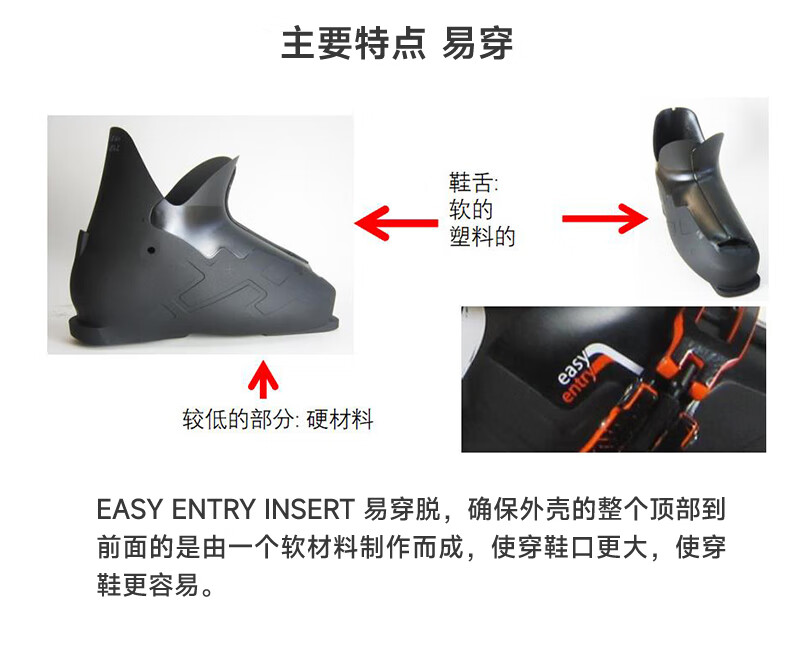 主要特点 易穿

鞋舌:
软的
塑料的

easy
entry

较低的部分: 硬材料

EASY ENTRY INSERT 易穿脱，确保外壳的整个顶部到前面的是由一个软材料制作而成，使穿鞋口更大，使穿鞋更容易。